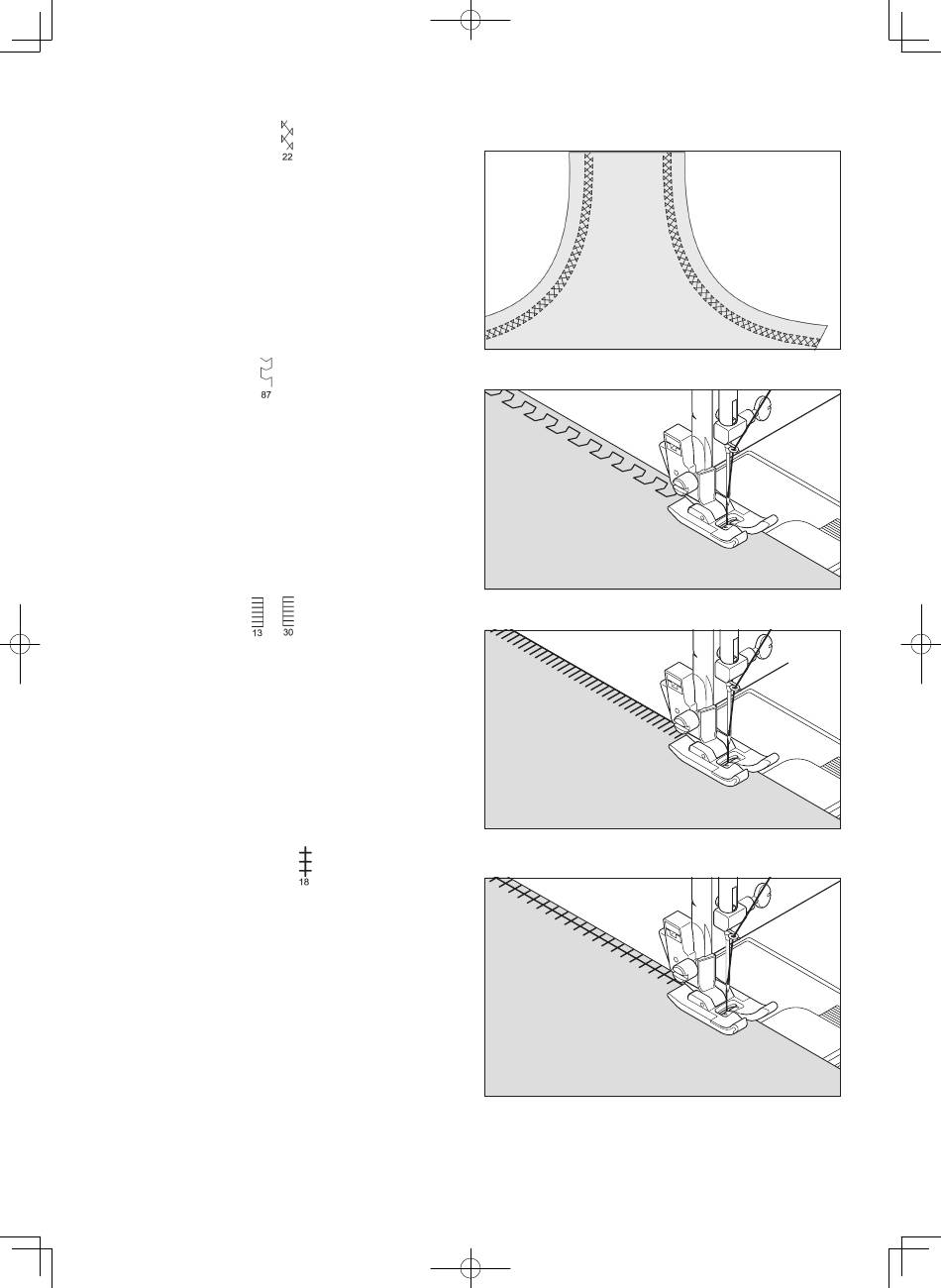 22

87

13 30

18