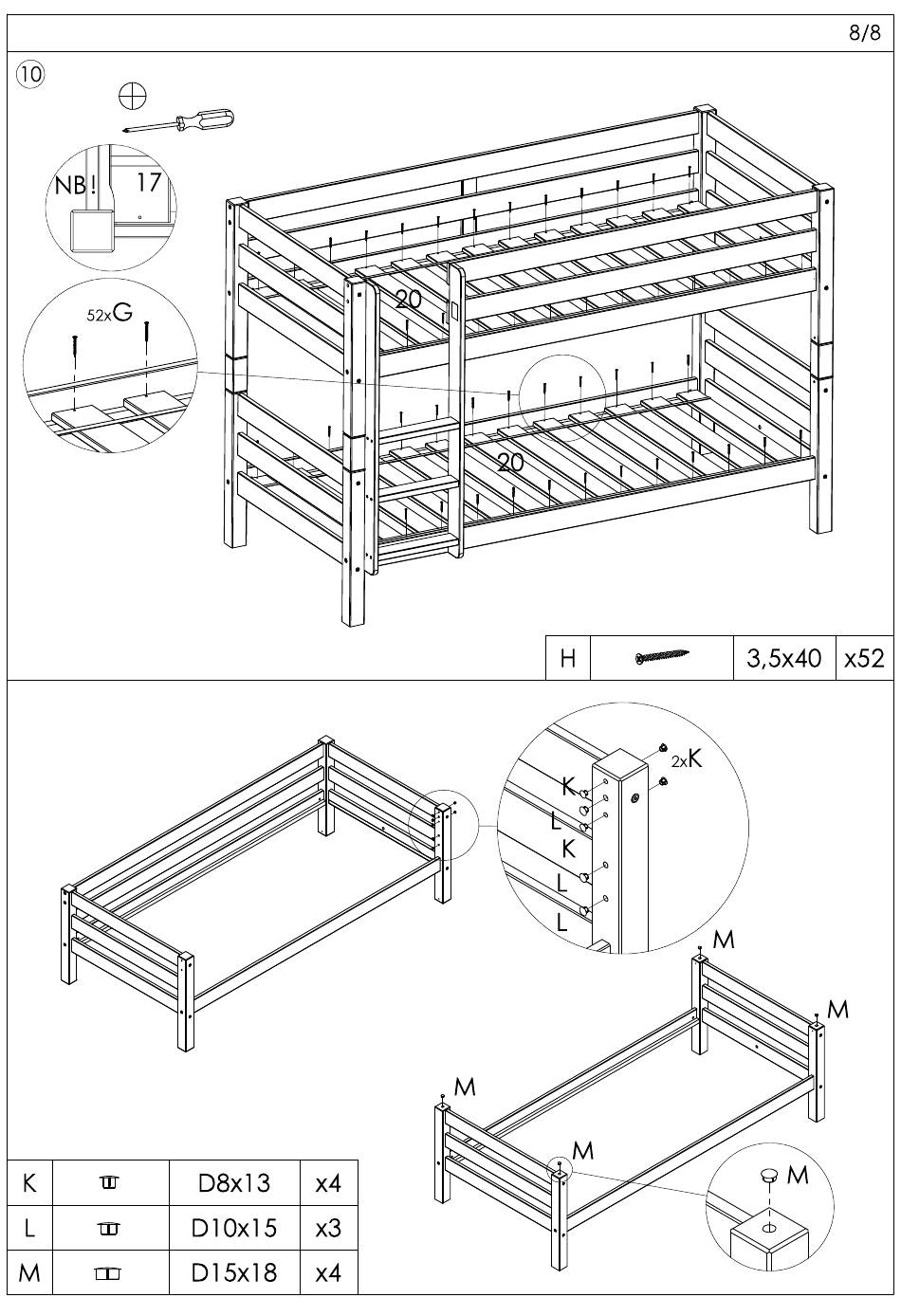 8/8

10

NB! 17

52xG

20

20

| H | | 3,5x40 | x52 |
|---|---|---|---|

2xK

K
L
K
L
L

M

M

M

M

M

| K | | D8x13 | x4 |
|---|---|---|---|
| L | | D10x15 | x3 |
| M | | D15x18 | x4 |