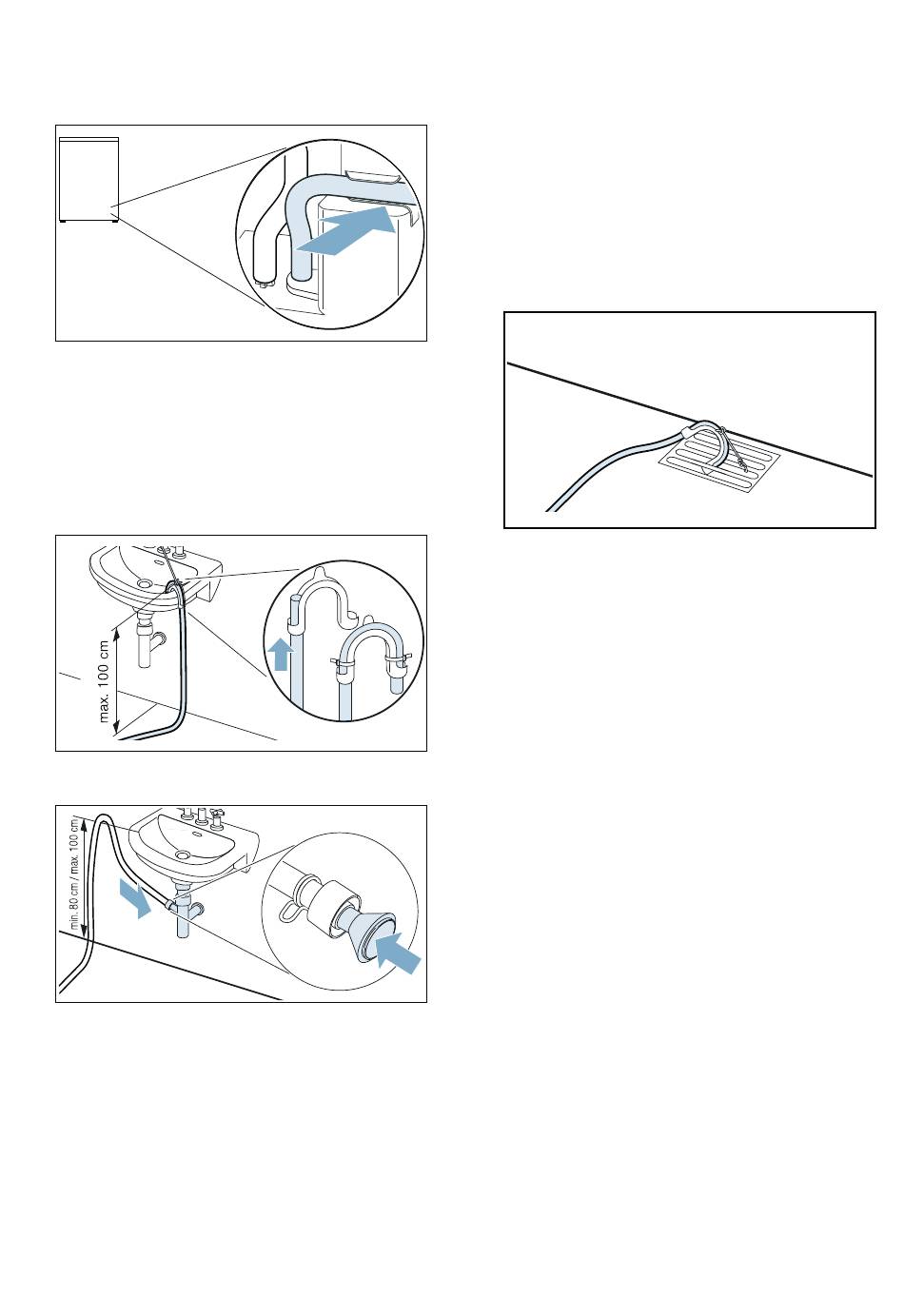 max. 100 cm

min. 80 cm / max. 100 cm