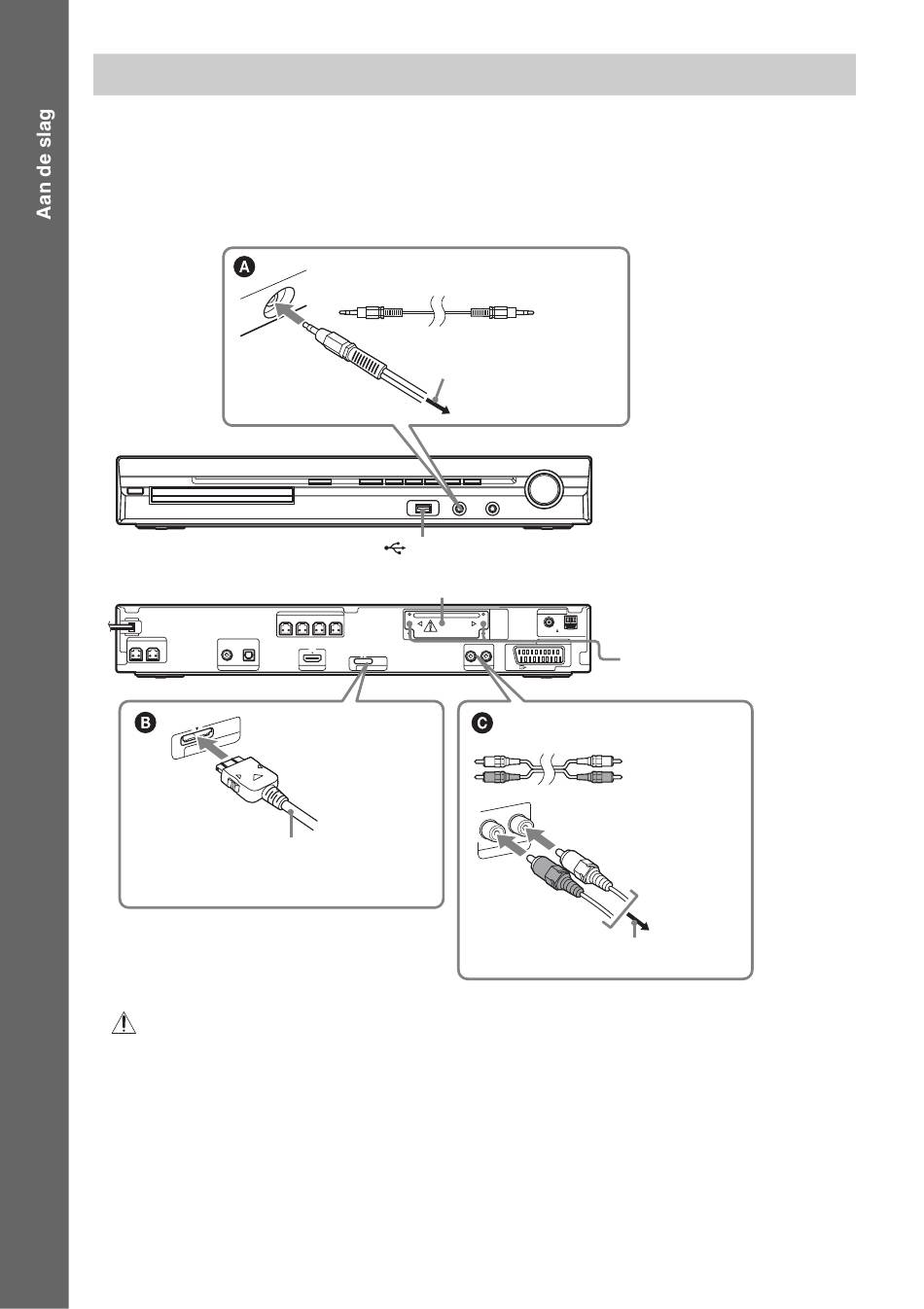 Aan de slag

A

B

C