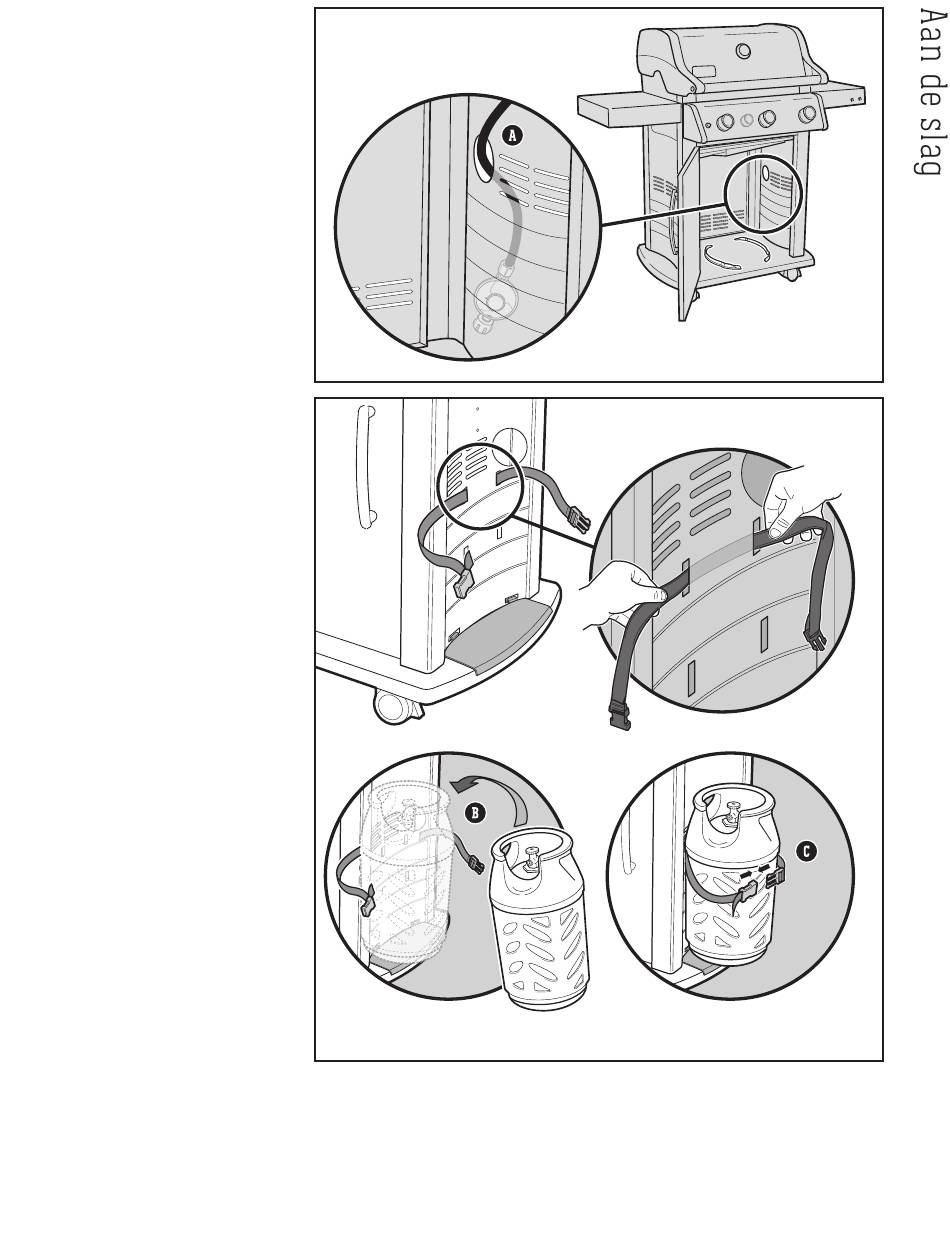 Aan de slag

A

B

C