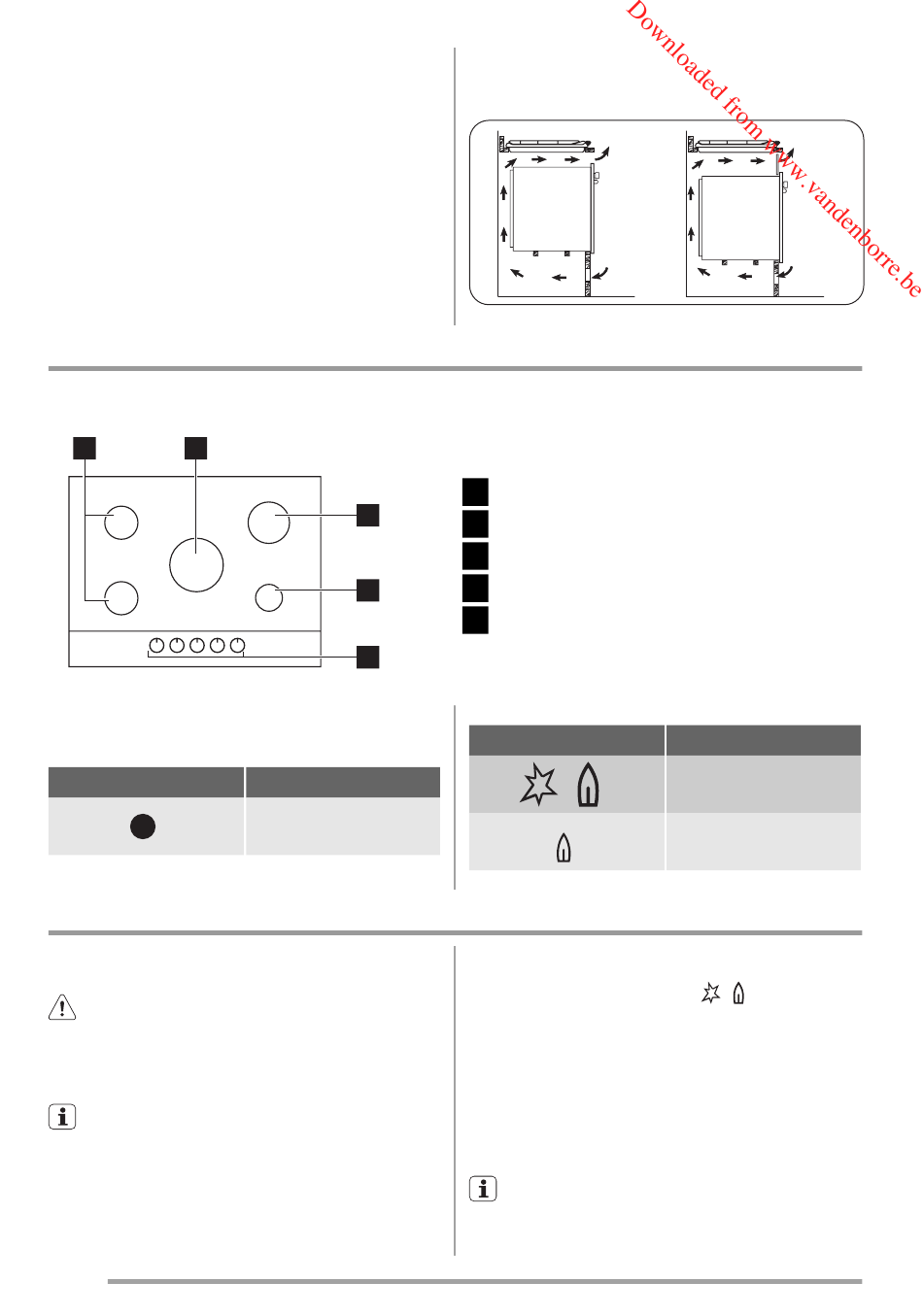 Downloaded from www.vandenborre.be