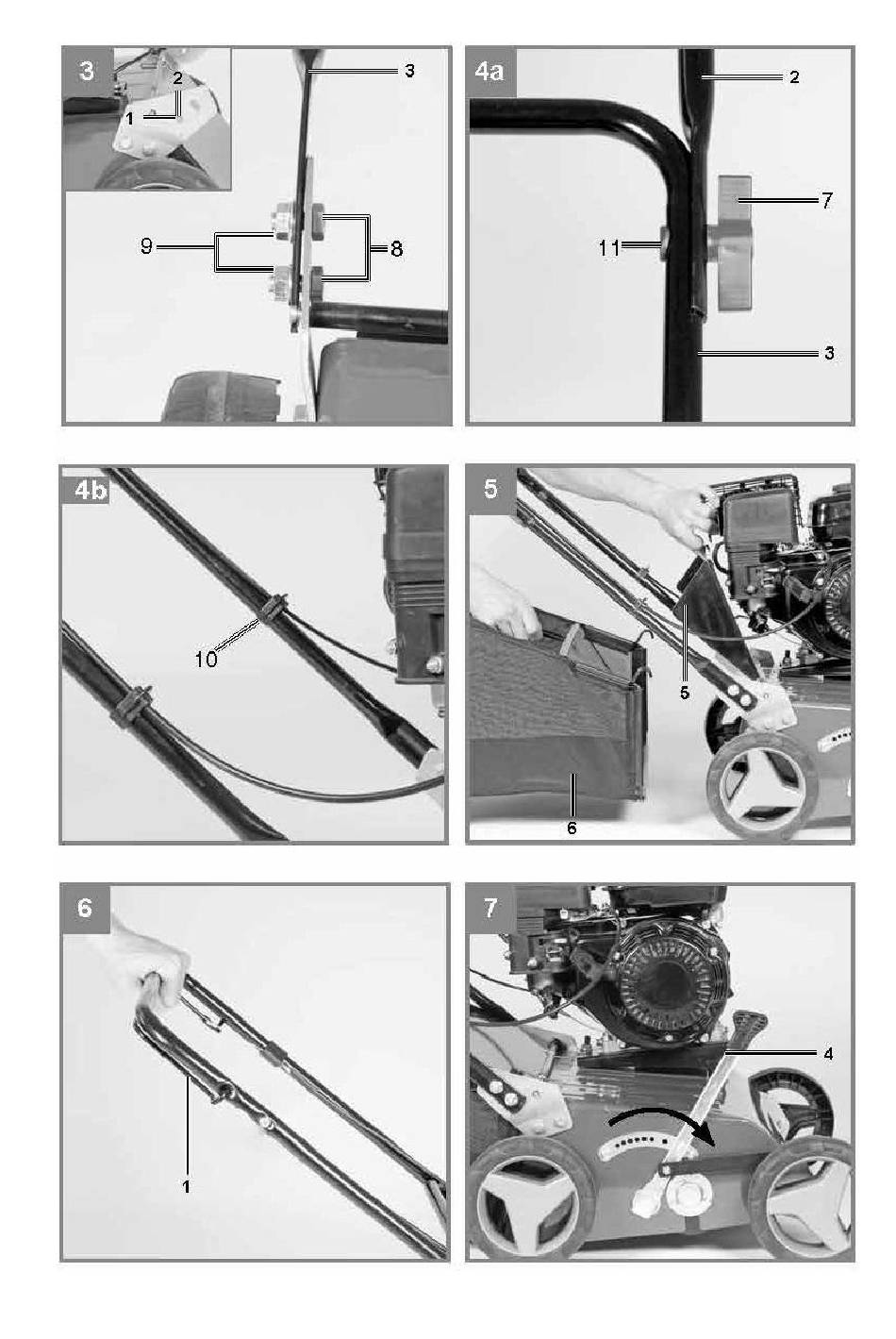 3

2
1
3
9
8

4a

2
7
11
3

4b

10

5

5
6

6

1

7

4