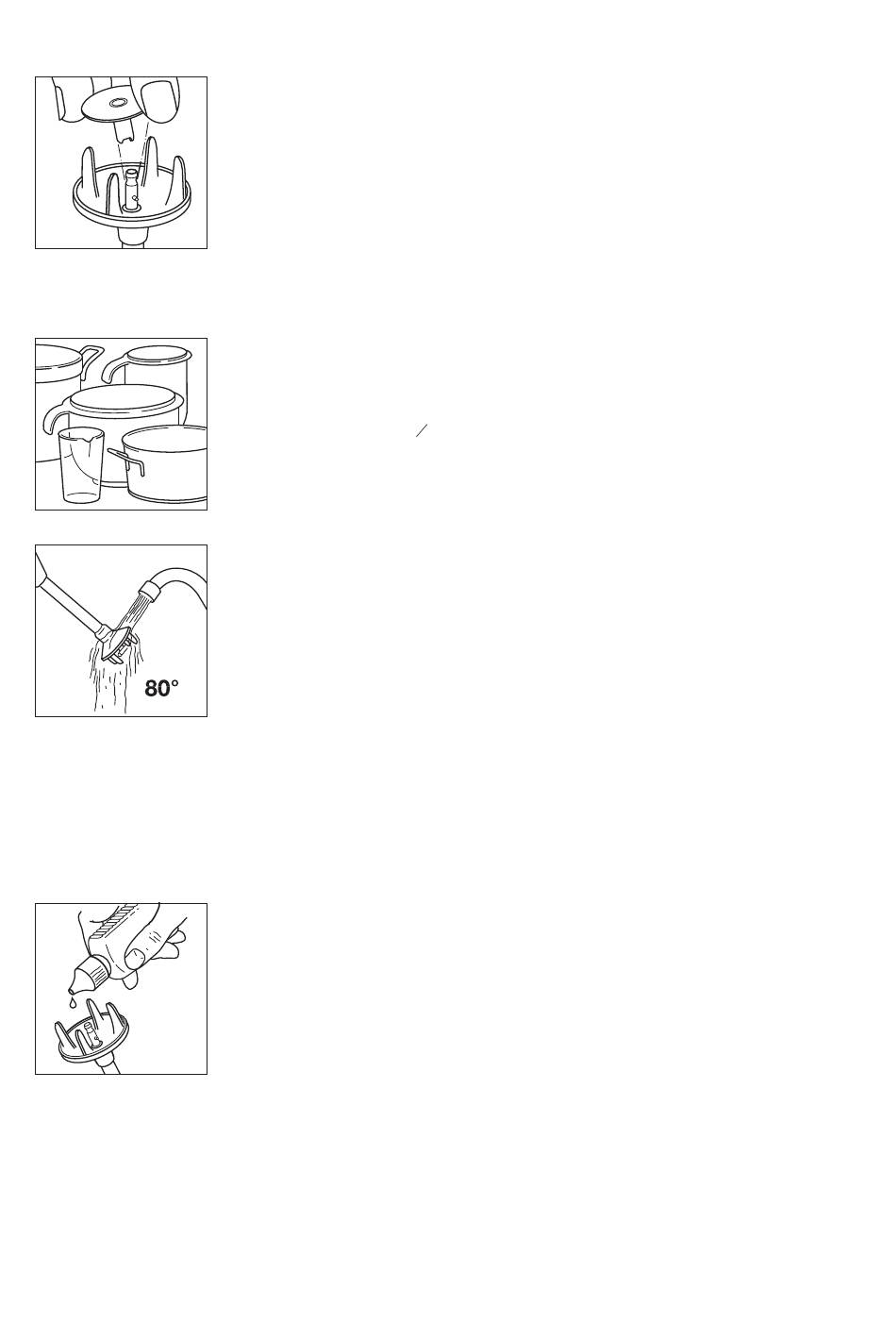 80°