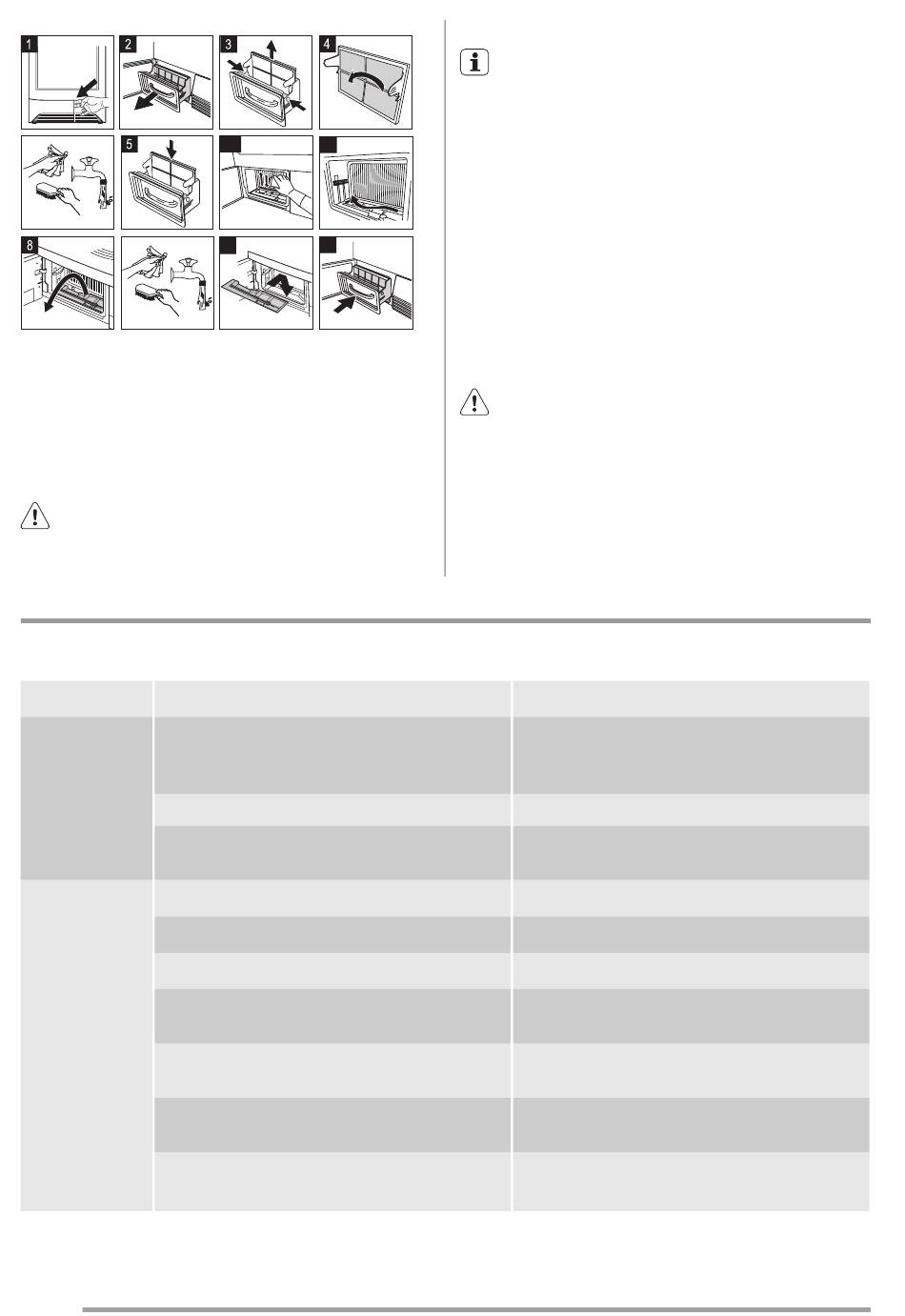 1 2 3 4

5

8