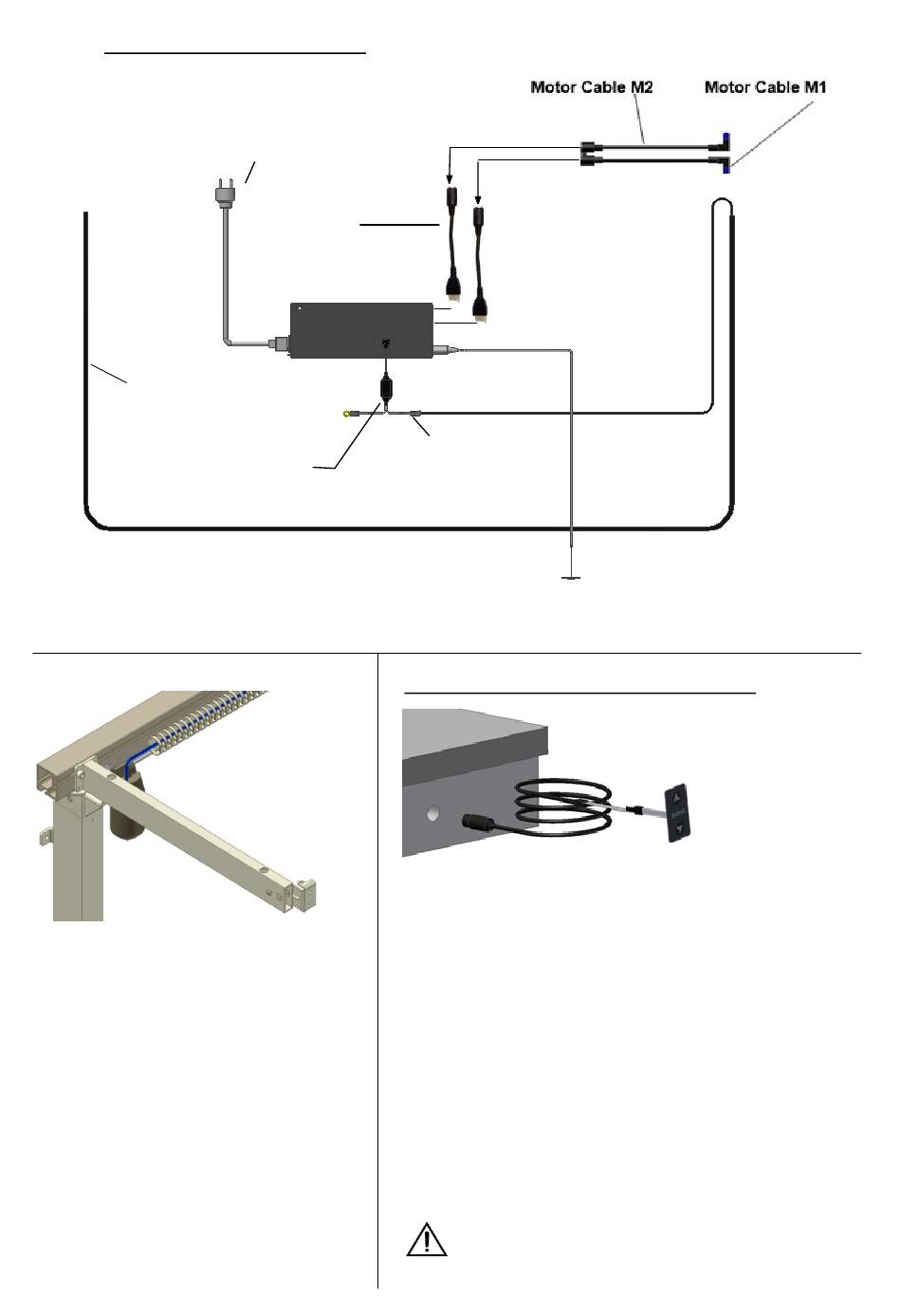 Motor Cable M2

Motor Cable M1