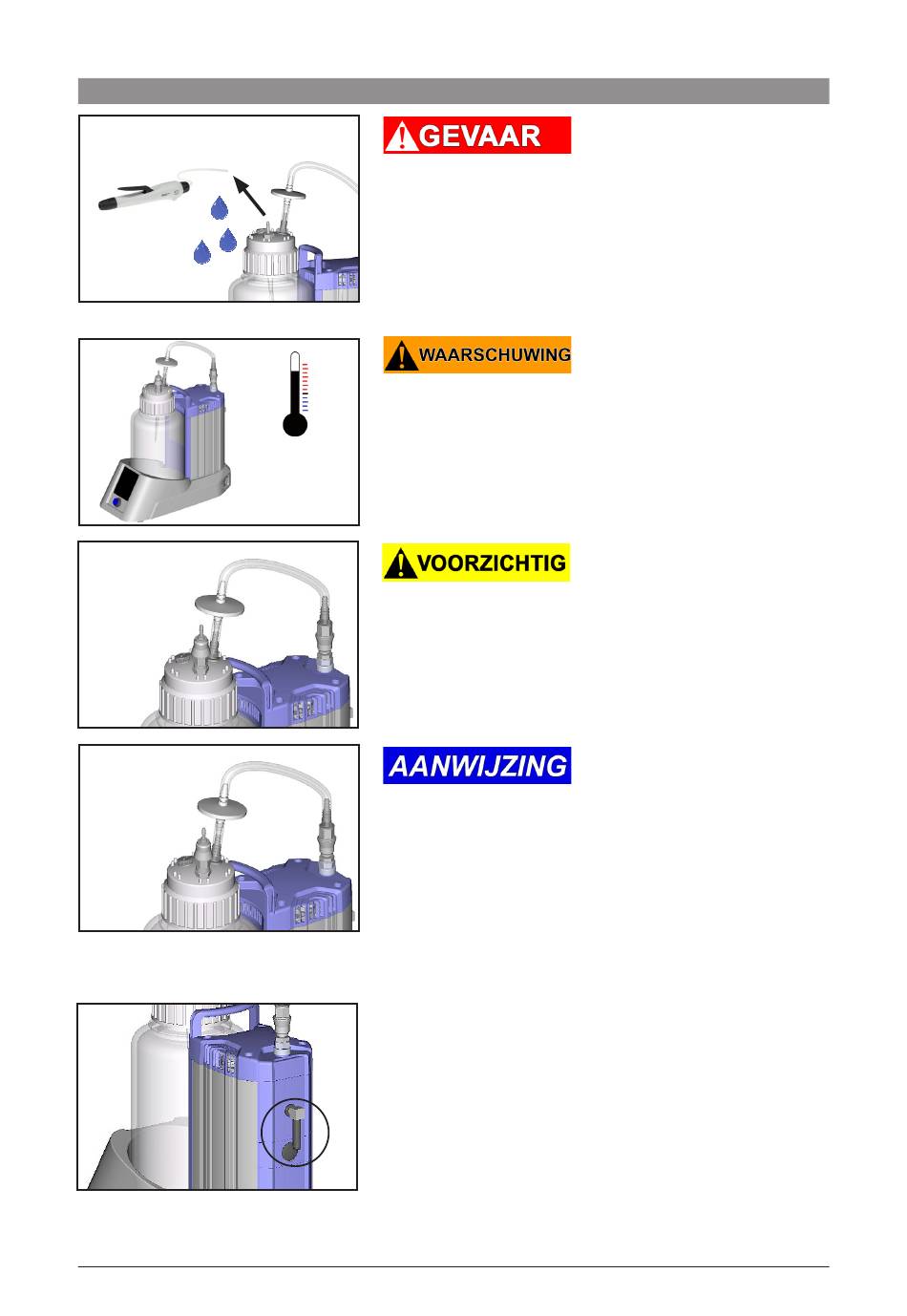 GEVAAR

WAARSCHUWING

VOORZICHTIG

AANWIJZING