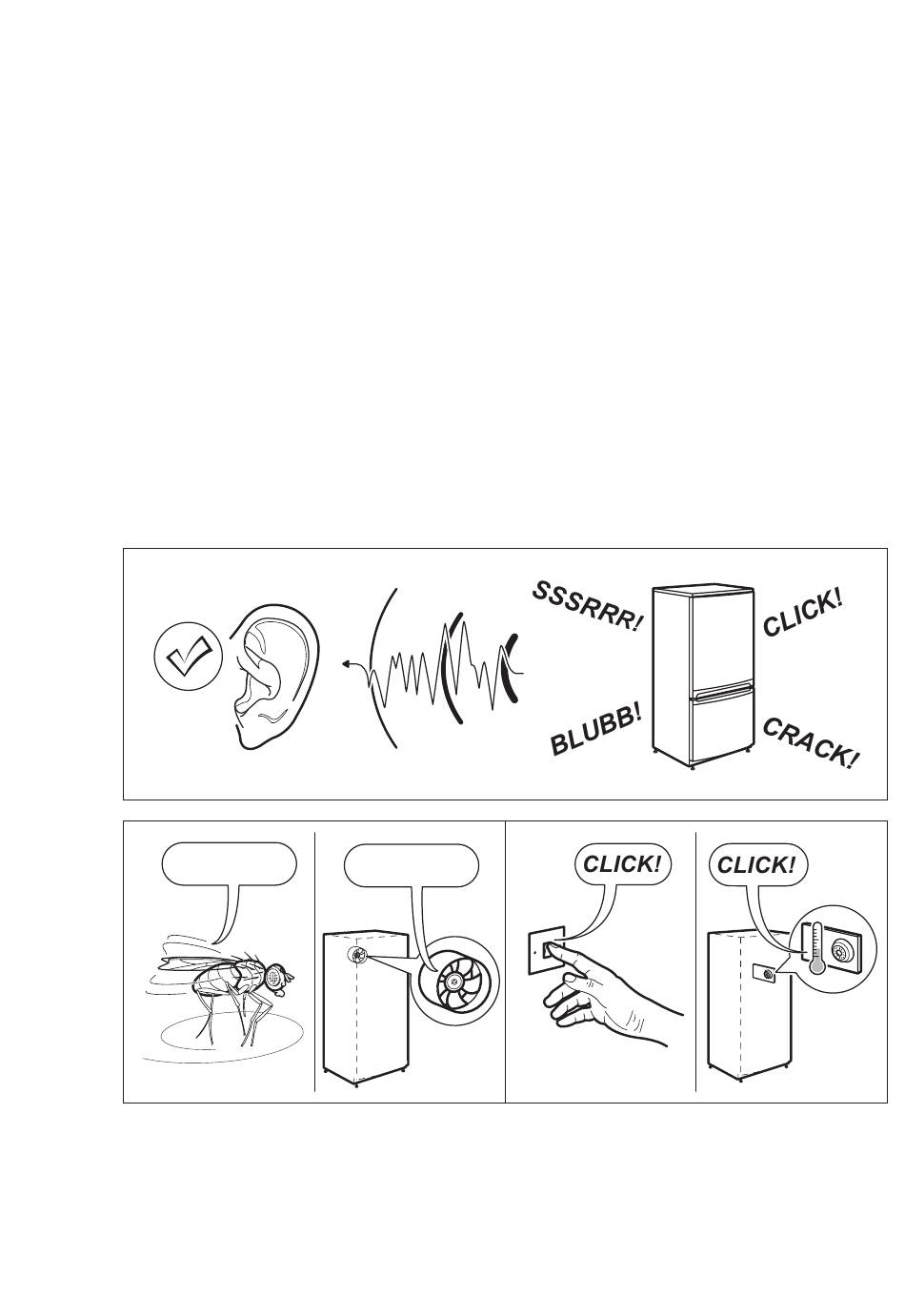 SSSRRR!

CLICK!

BLUBB!

CRACK!

CLICK!

CLICK!