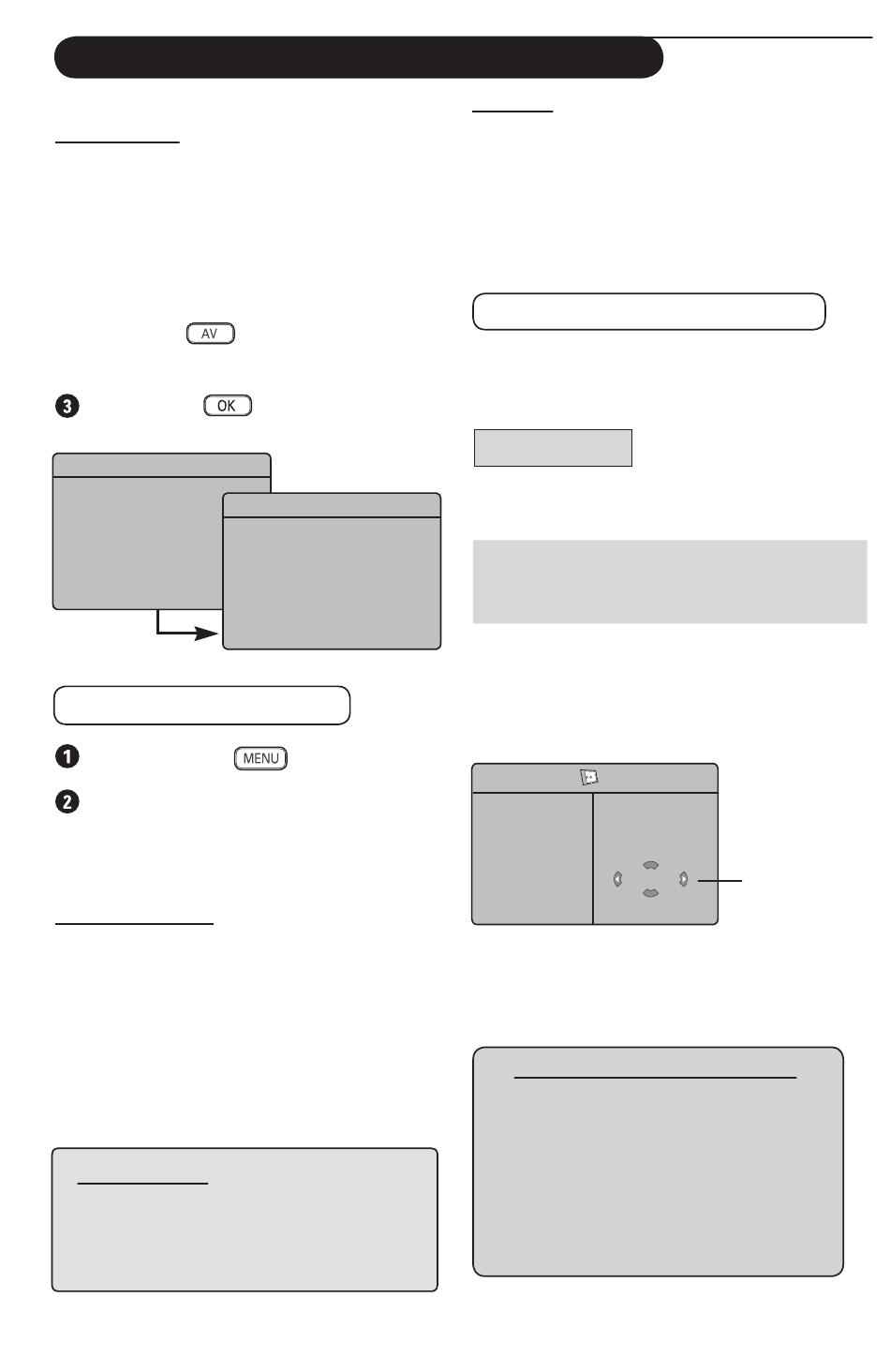 AV

OK

MENU