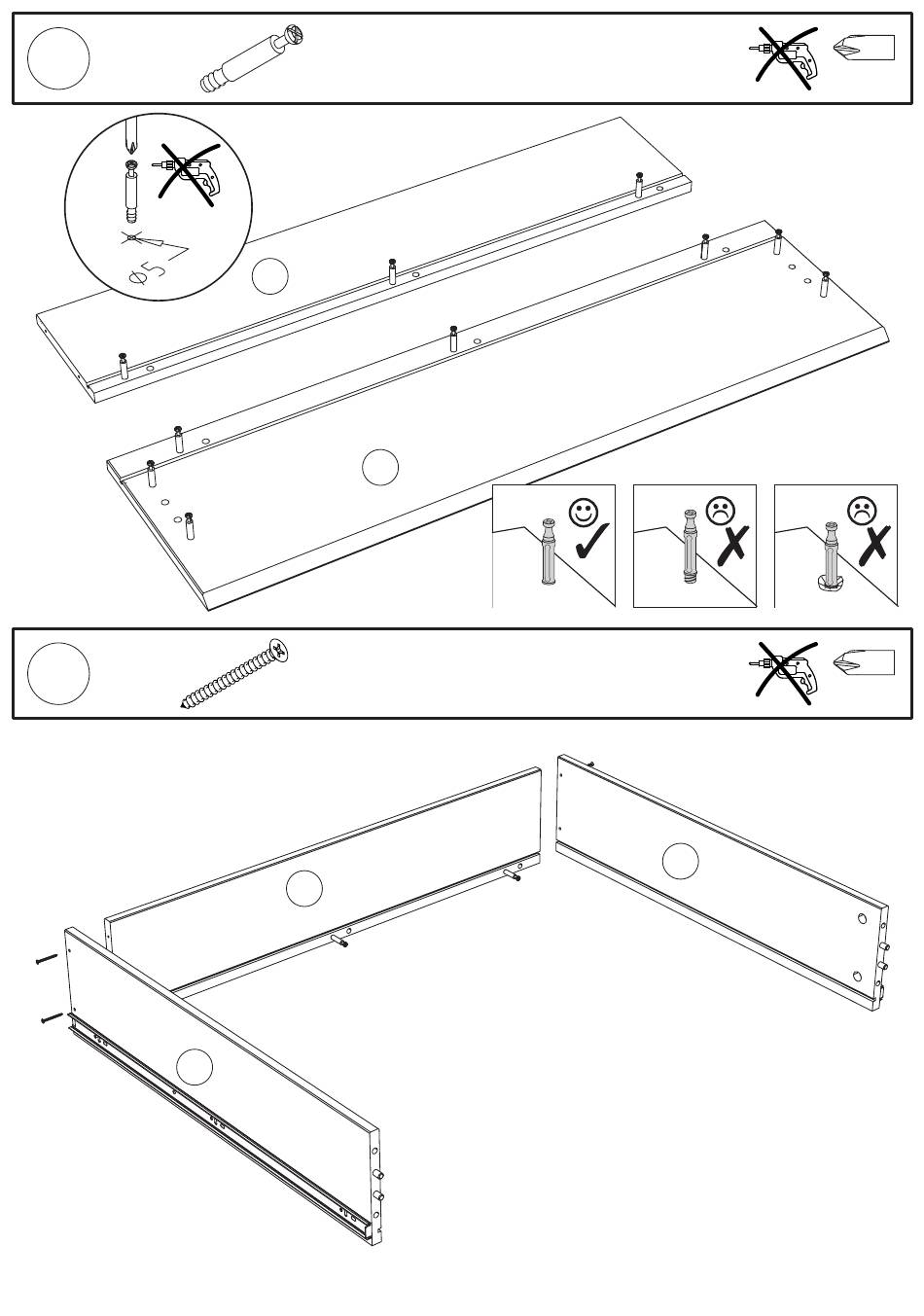 Ø5