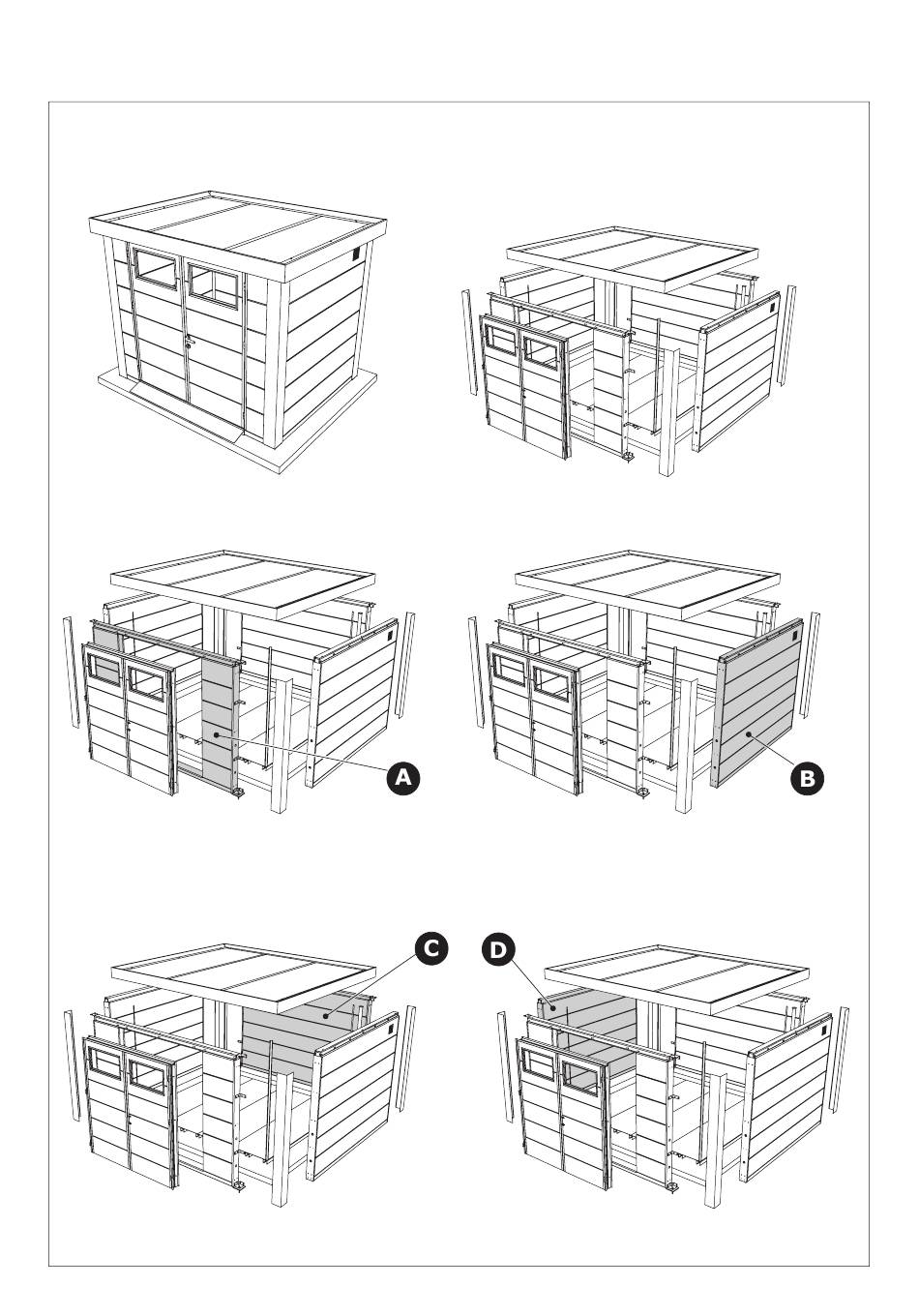 A

B

C

D