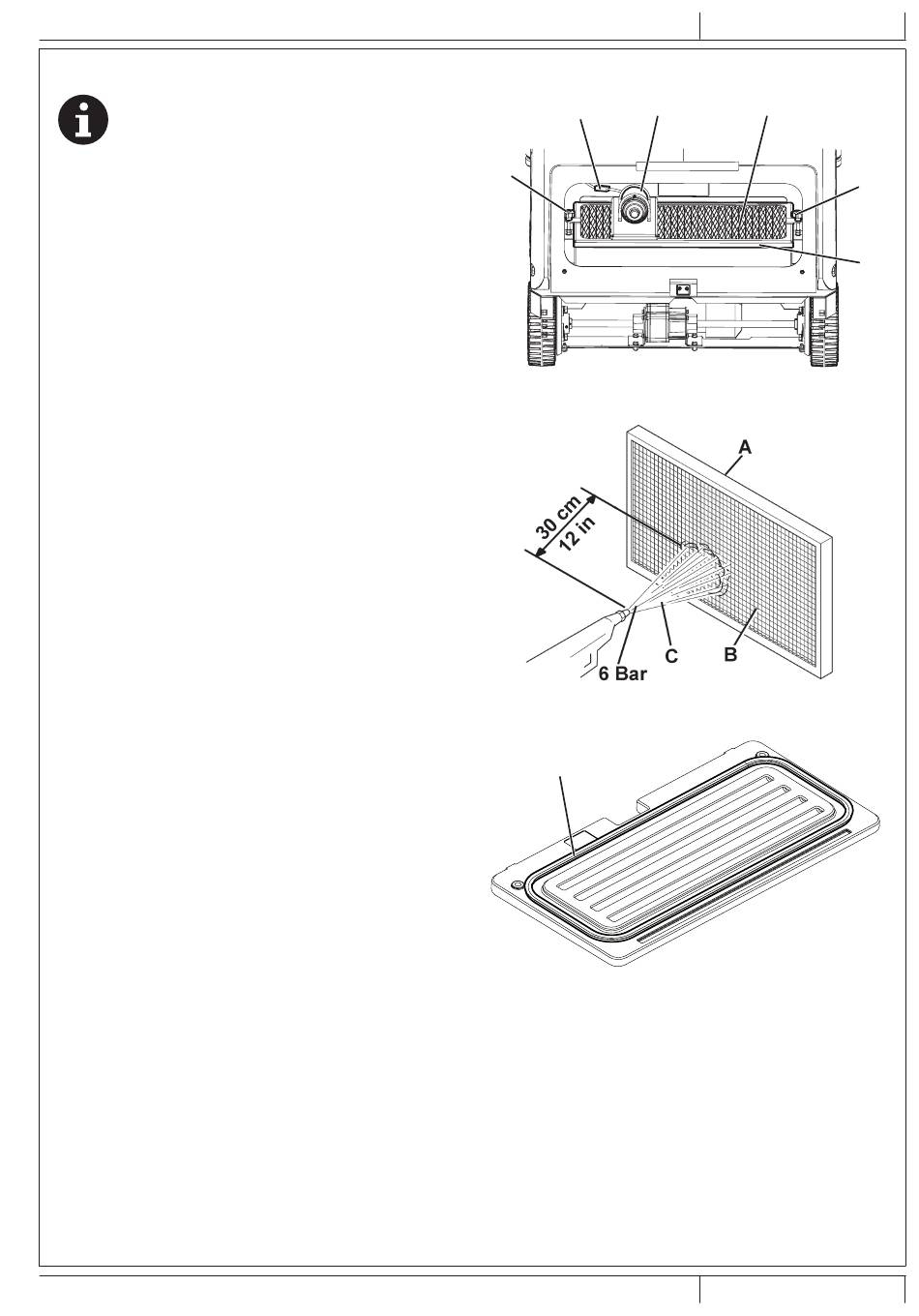 A

30 cm
12 in

C

B

6 Bar