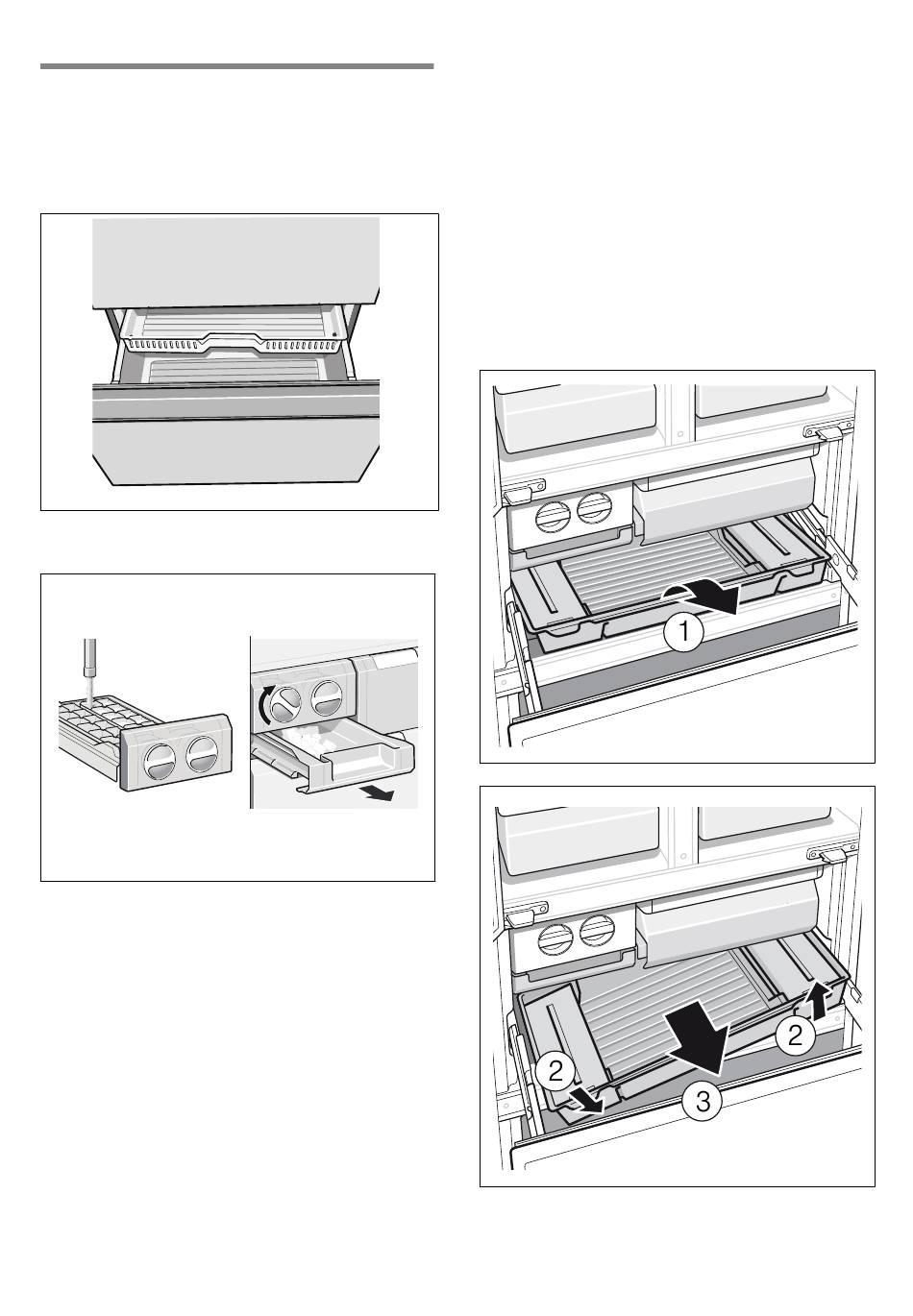 1

2

2

3