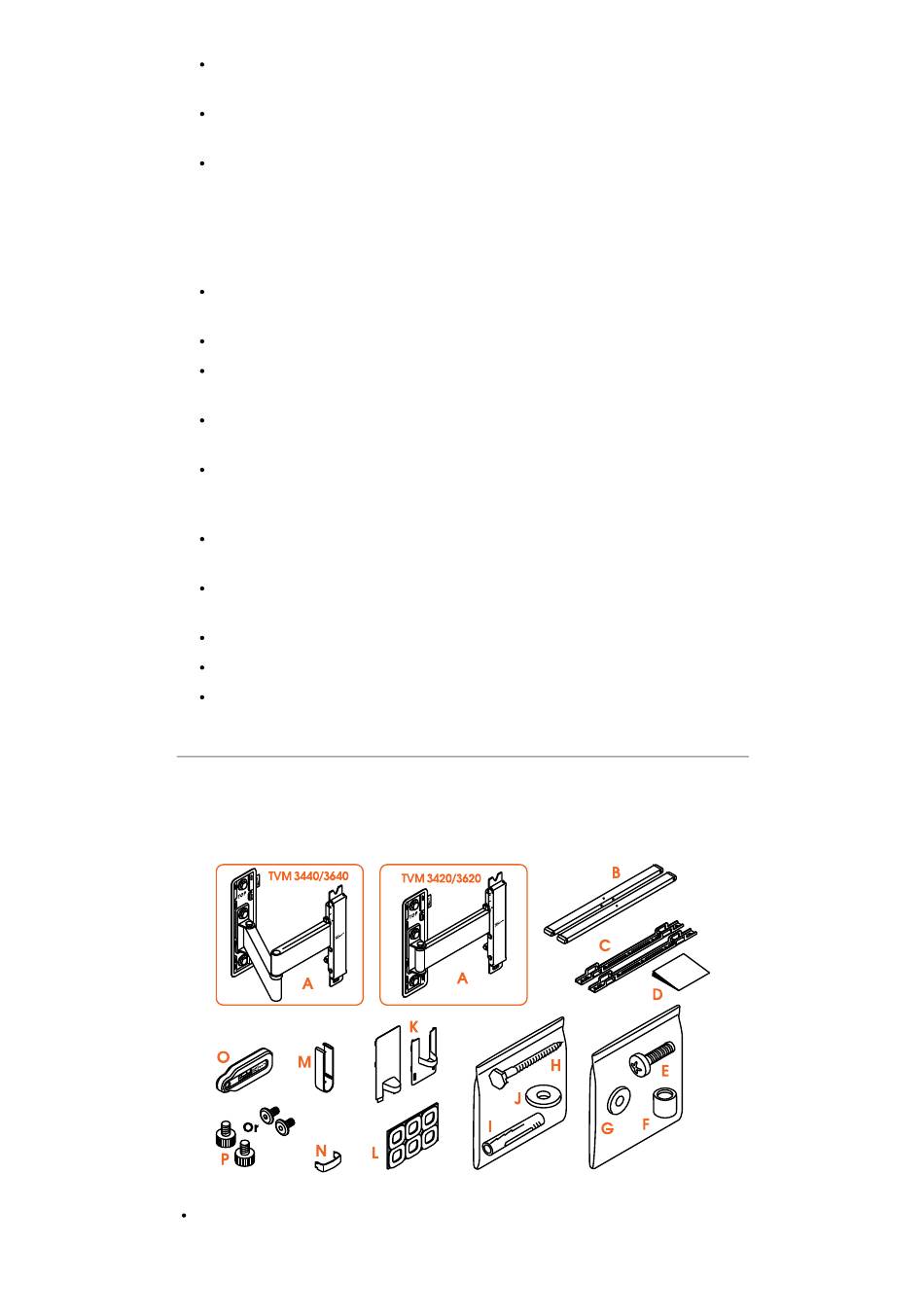 TVM 3440/3640

A

TVM 3420/3620

A

B

C

D

O

M

K

H

J

I

E

G

F

Or

P

N

L