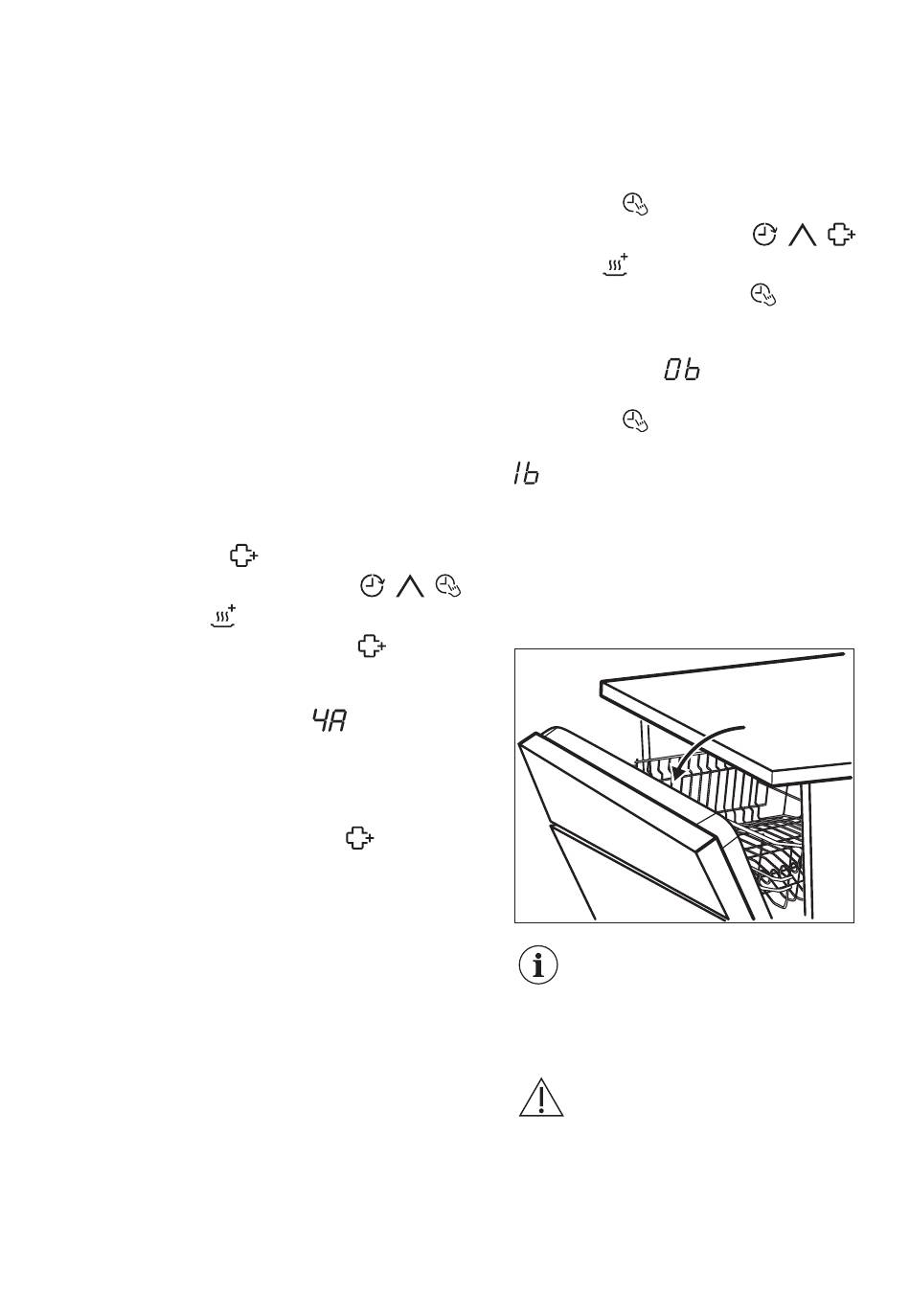 0b

1b

4A