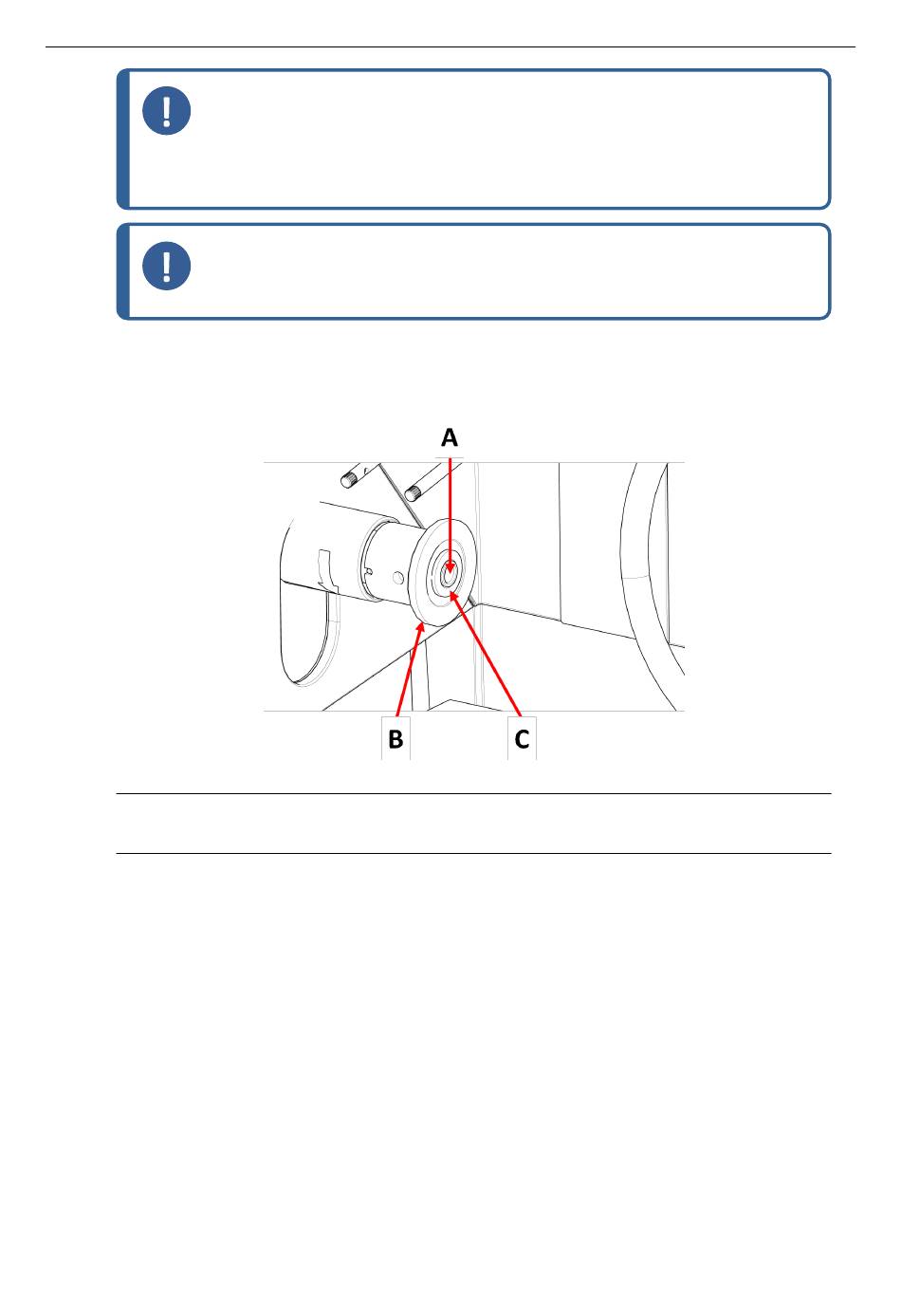 A

B

C