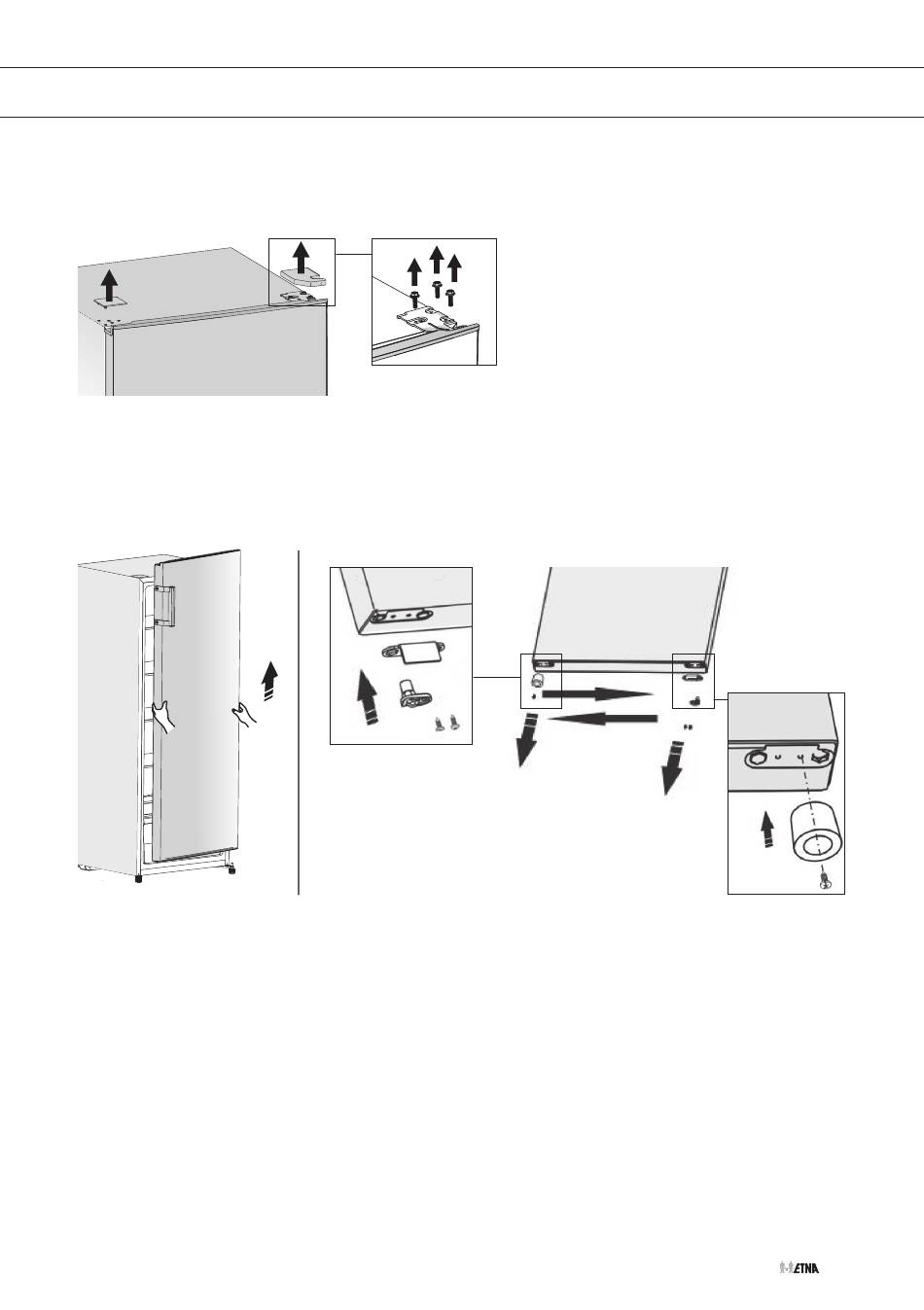 ETNA