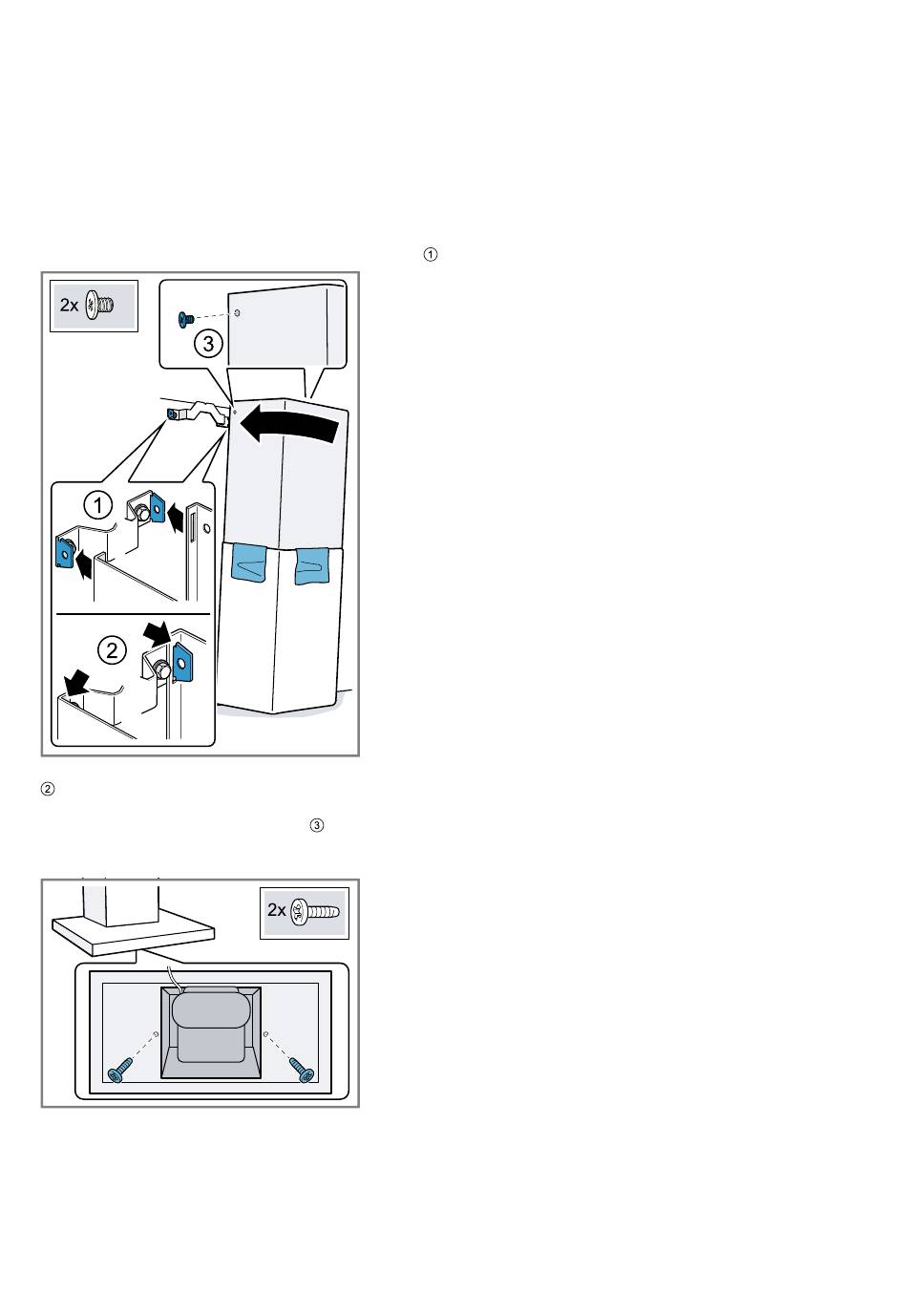 ①

2x

③

①

②

②

③

2x