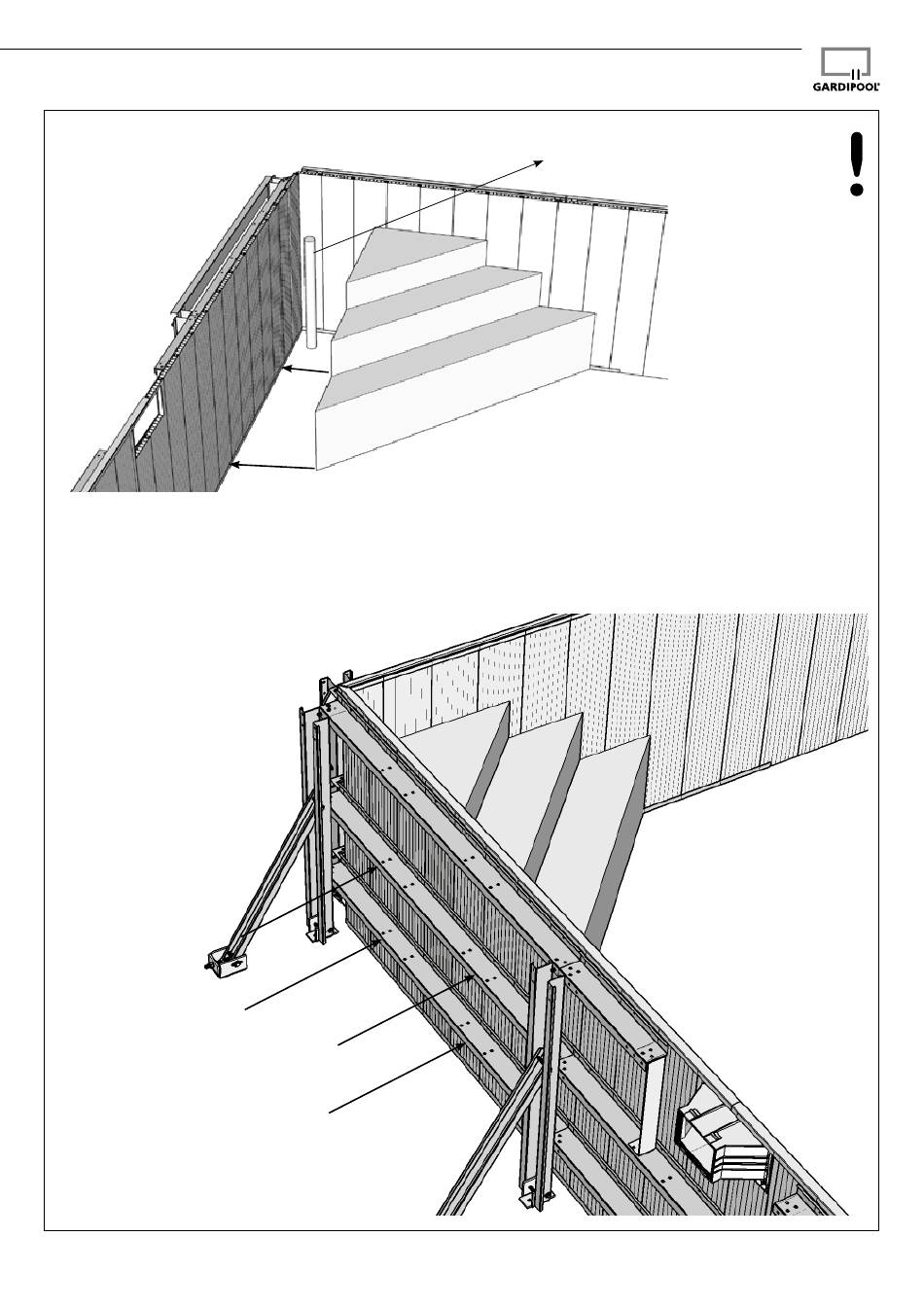 GARDIPOOL

!