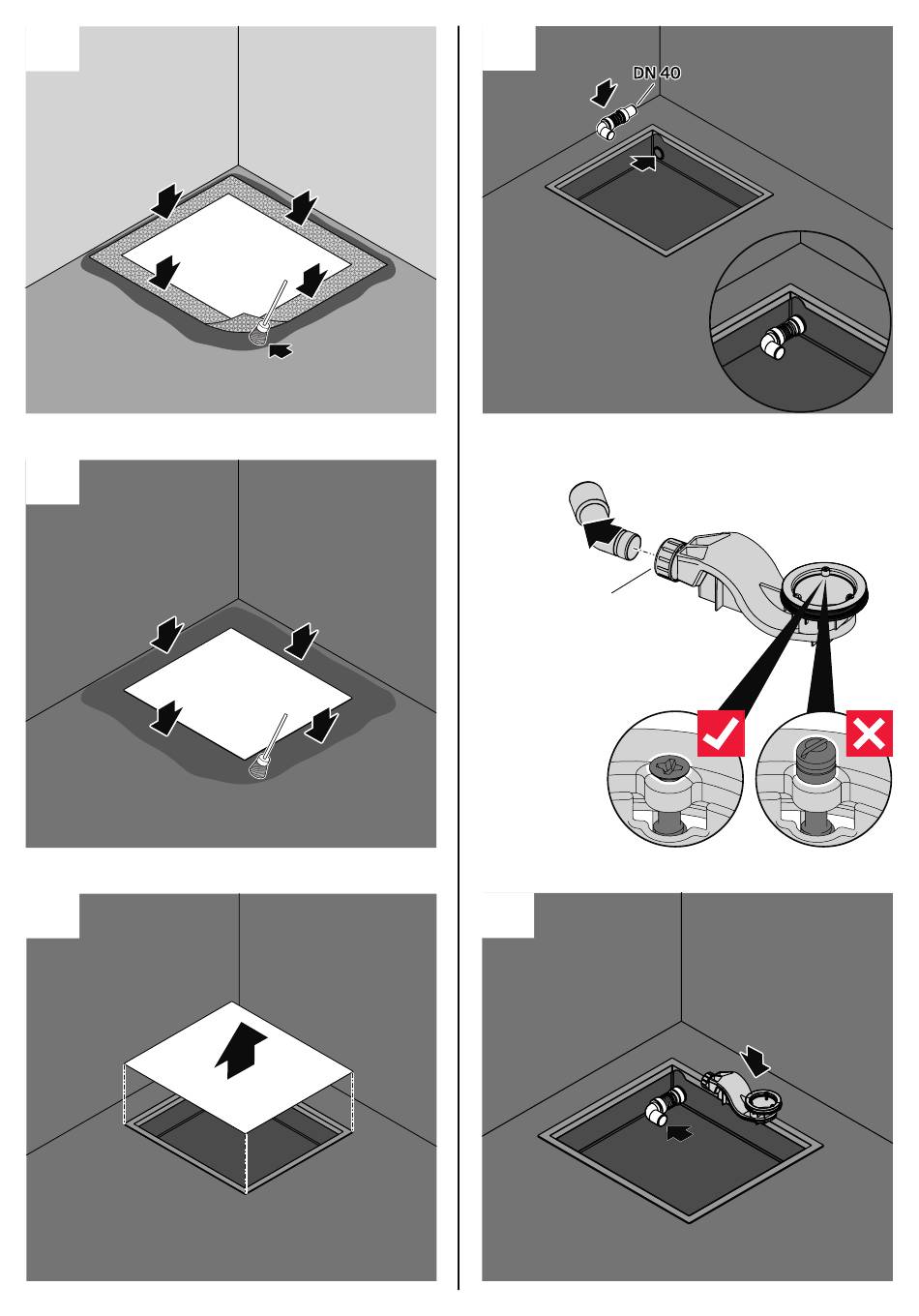 DN 40