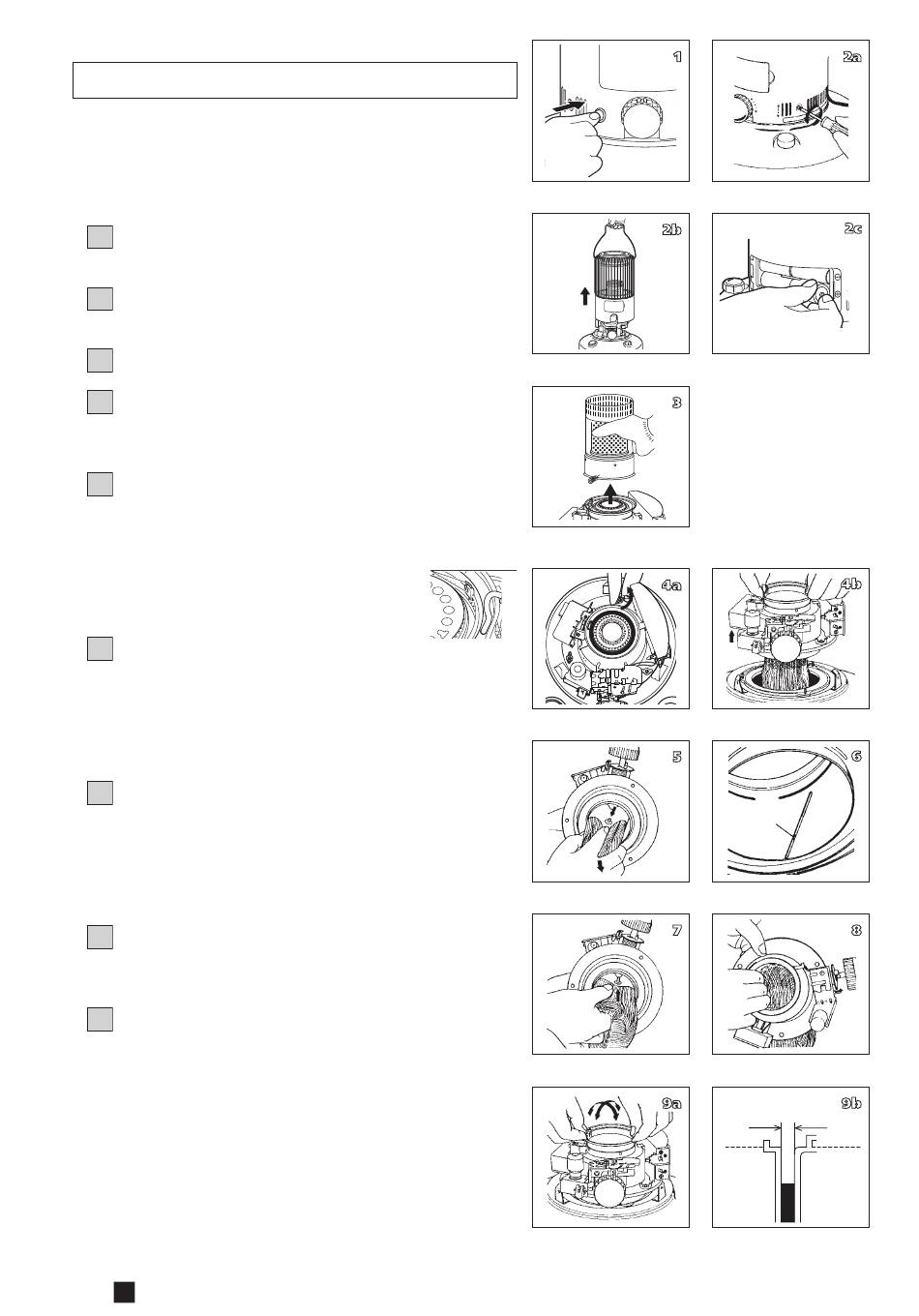 1

2a

2b

2c

3

4a

4b

5

6

7

8

9a

9b