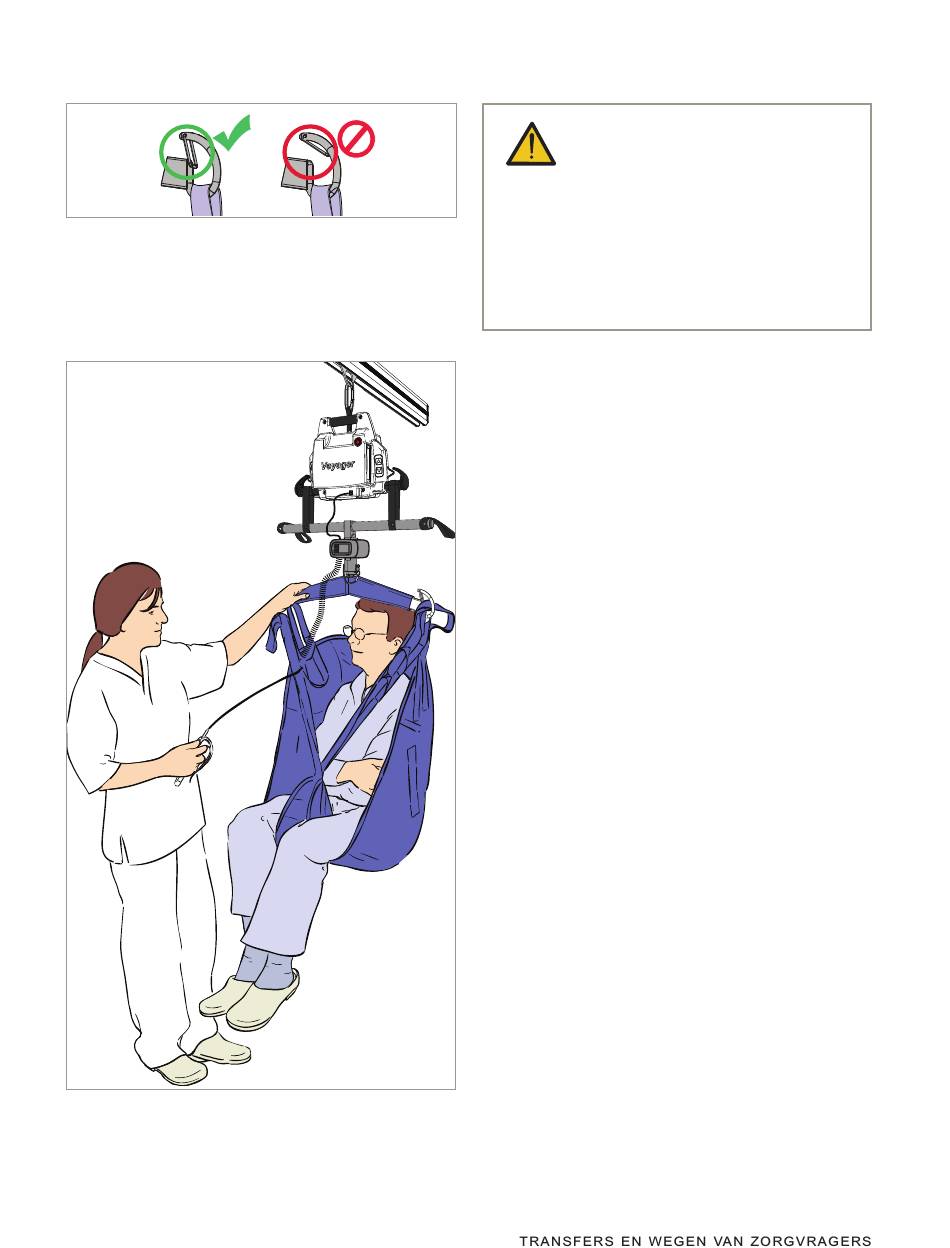 Voyager

TRANSFERS EN WEGEN VAN ZORGVRAGERS