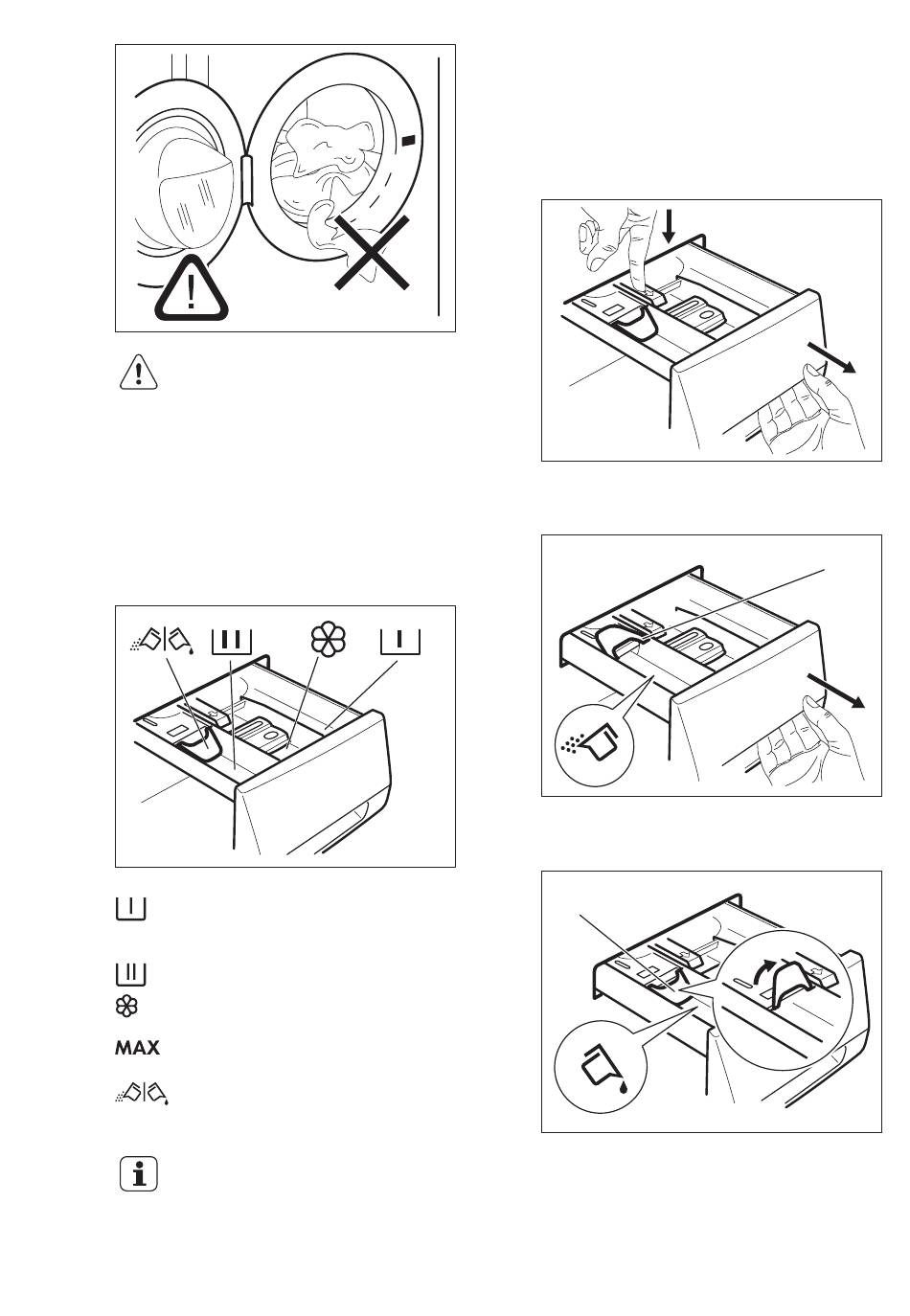 MAX