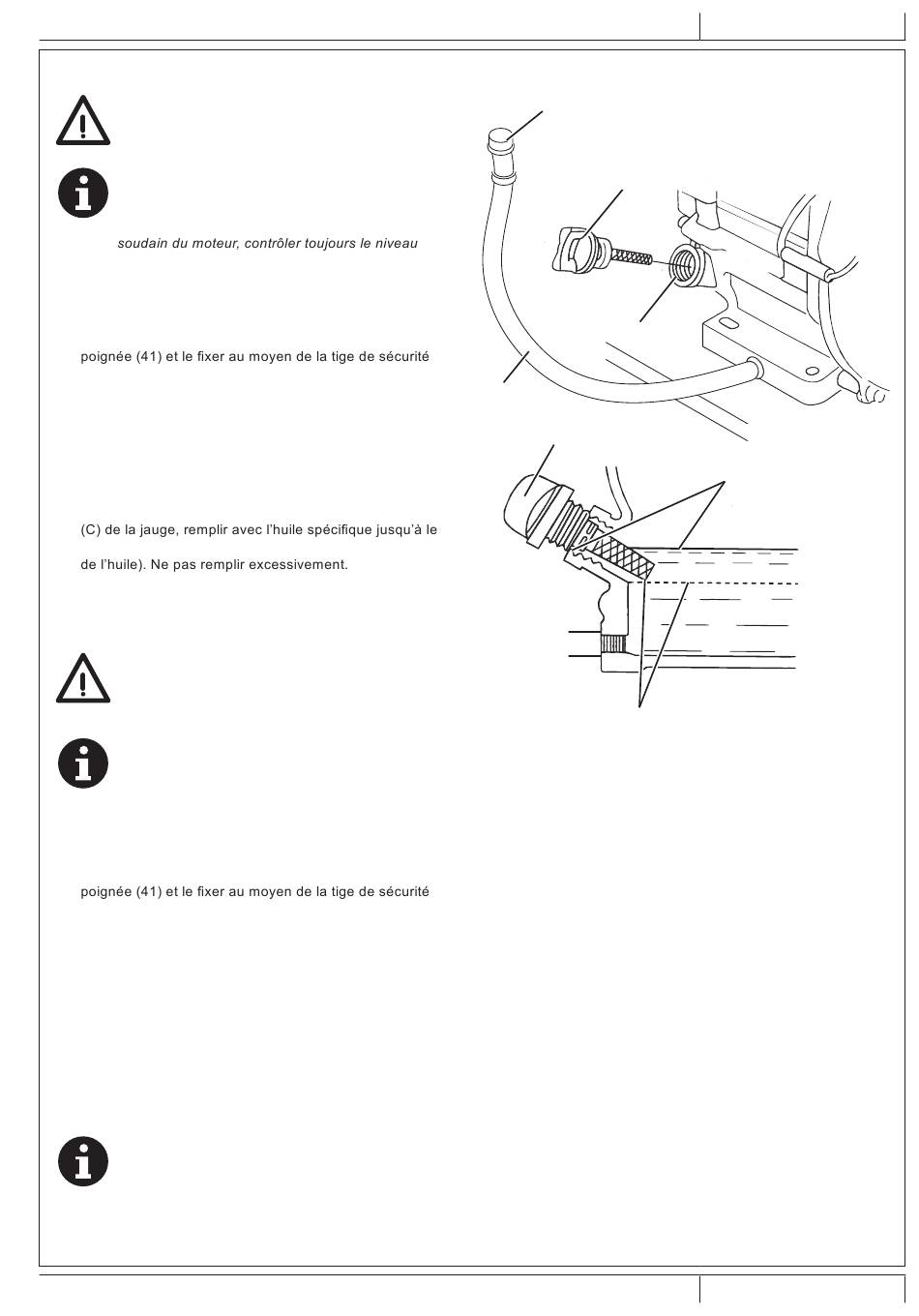 soudain du moteur, contrôler toujours le niveau

poignée (41) et le fixer au moyen de la tige de sécurité

(C) de la jauge, remplir avec l'huile spécifique jusqu'à le

de l'huile). Ne pas remplir excessivement.

poignée (41) et le fixer au moyen de la tige de sécurité