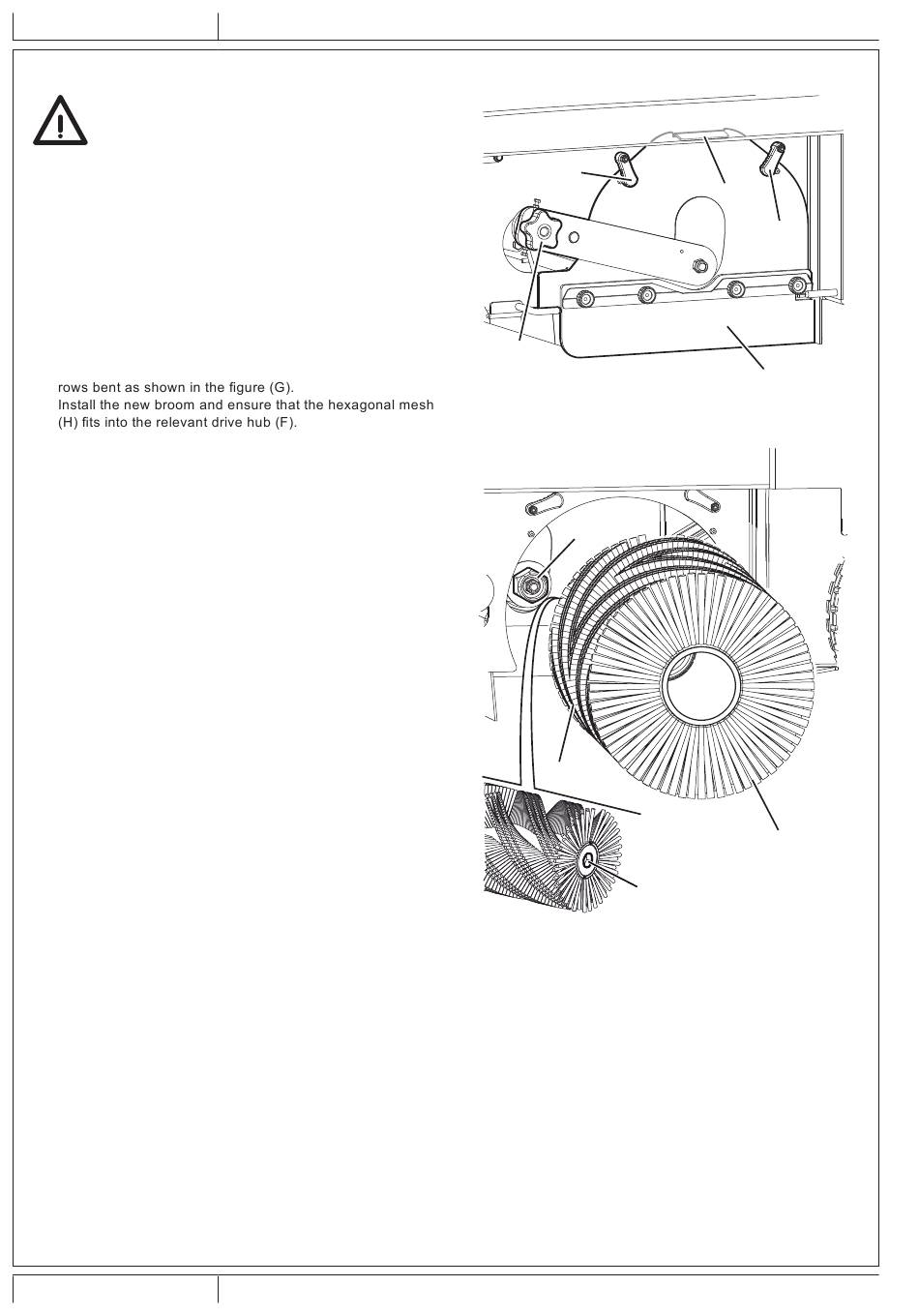 rows bent as shown in the figure (G).
Install the new broom and ensure that the hexagonal mesh (H) fits into the relevant drive hub (F).