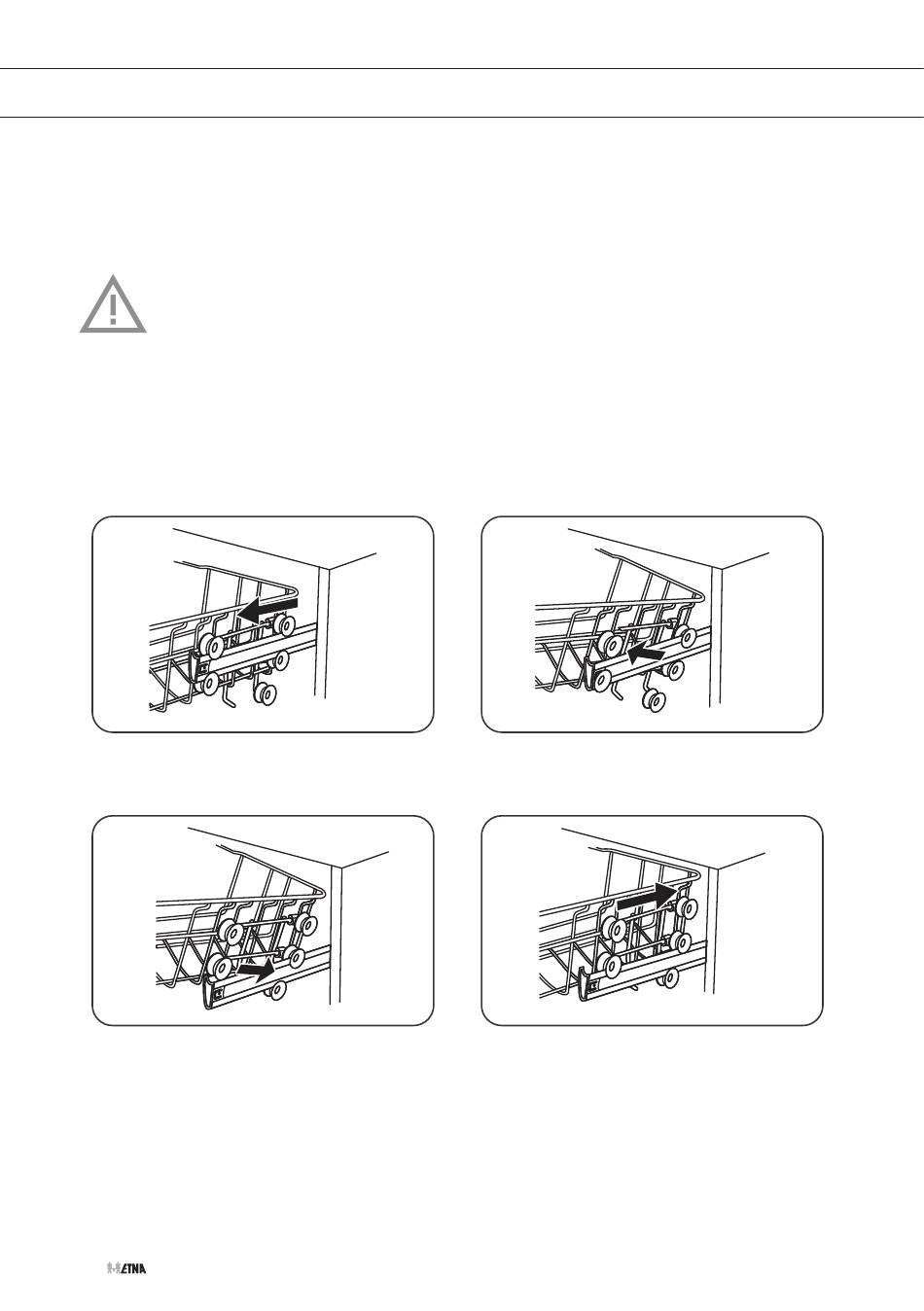 ETNA