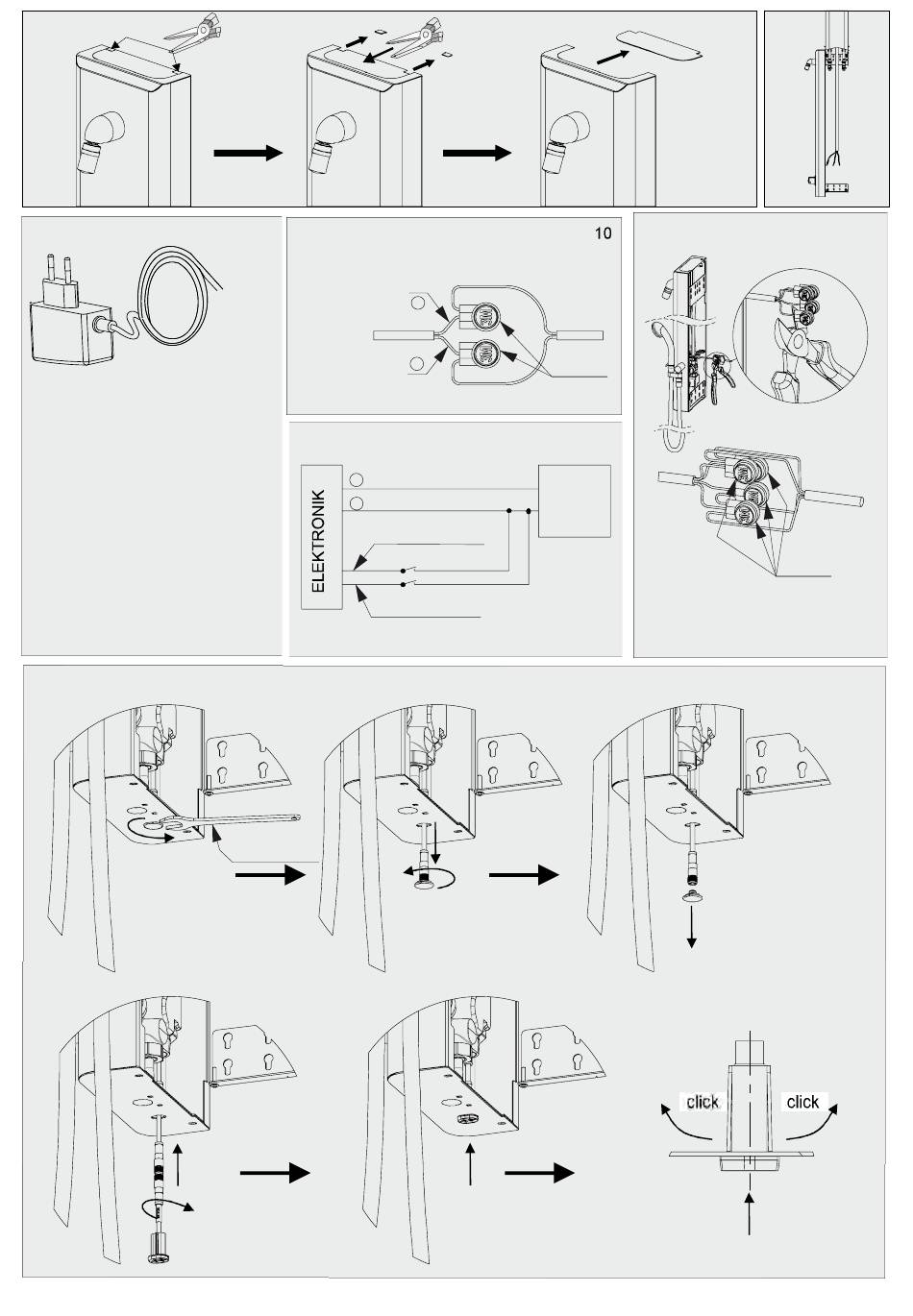 10

ELEKTRONIK

click

click