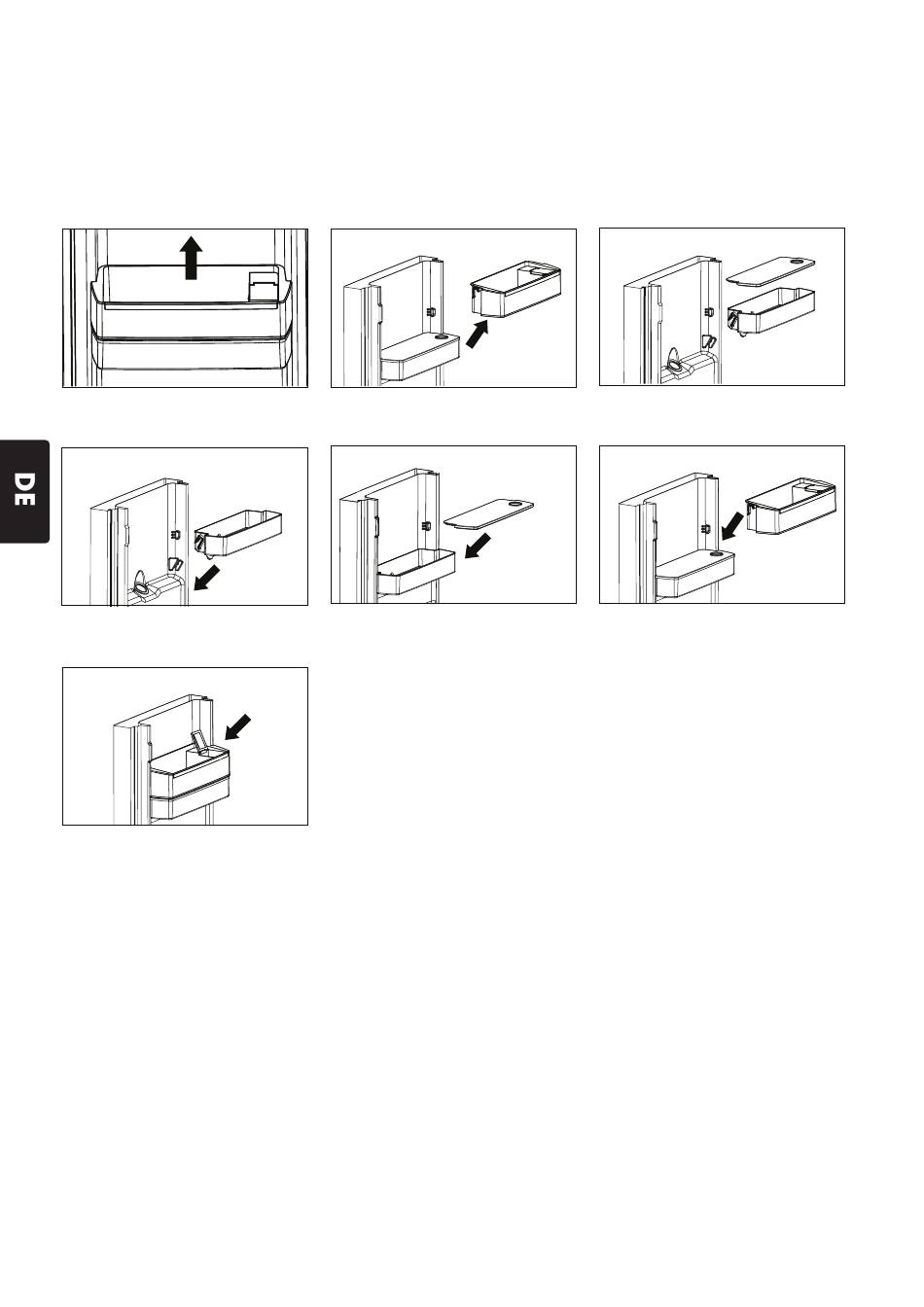 DE