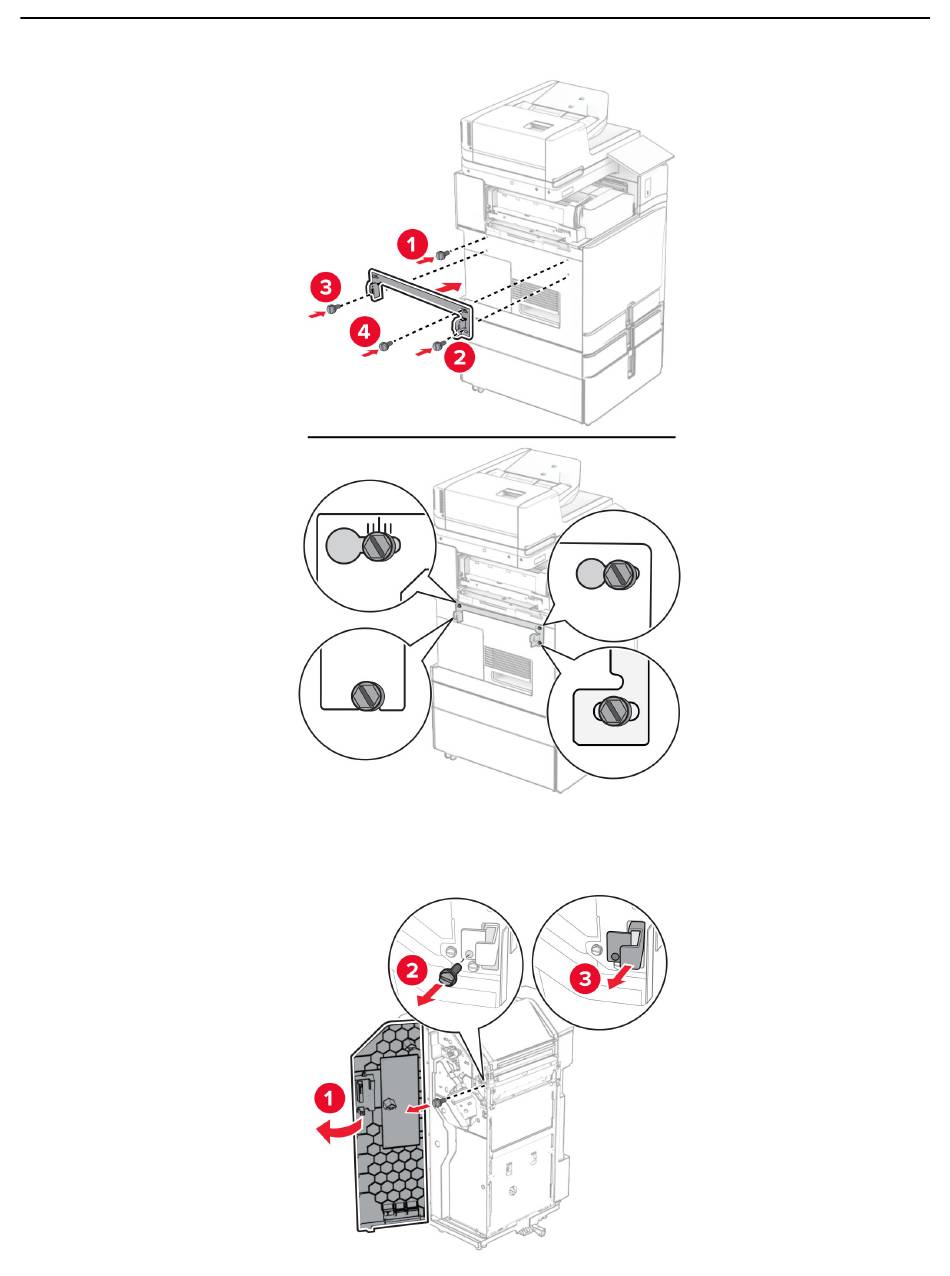 1
3
4
2
2
3
1