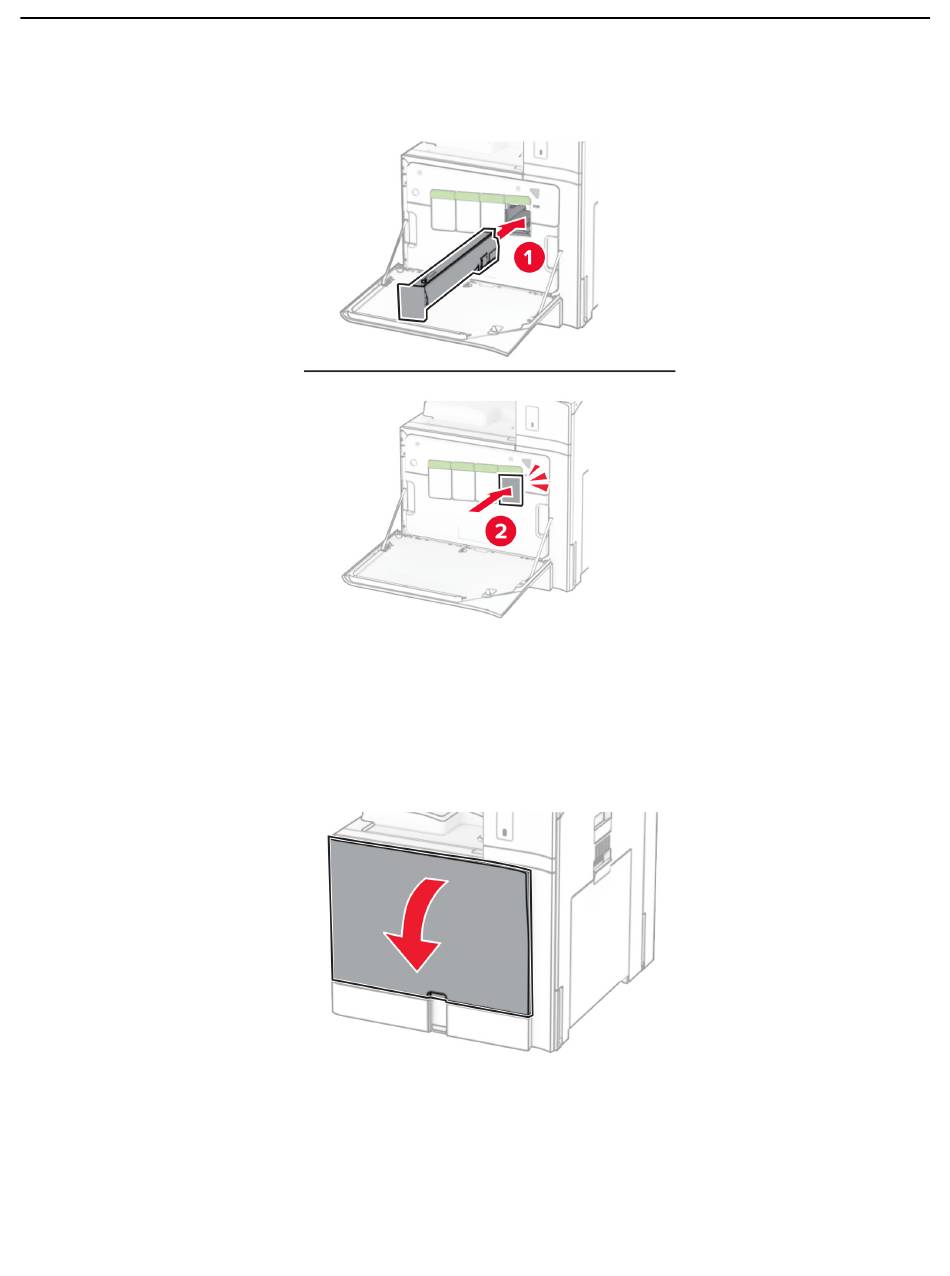 1

2