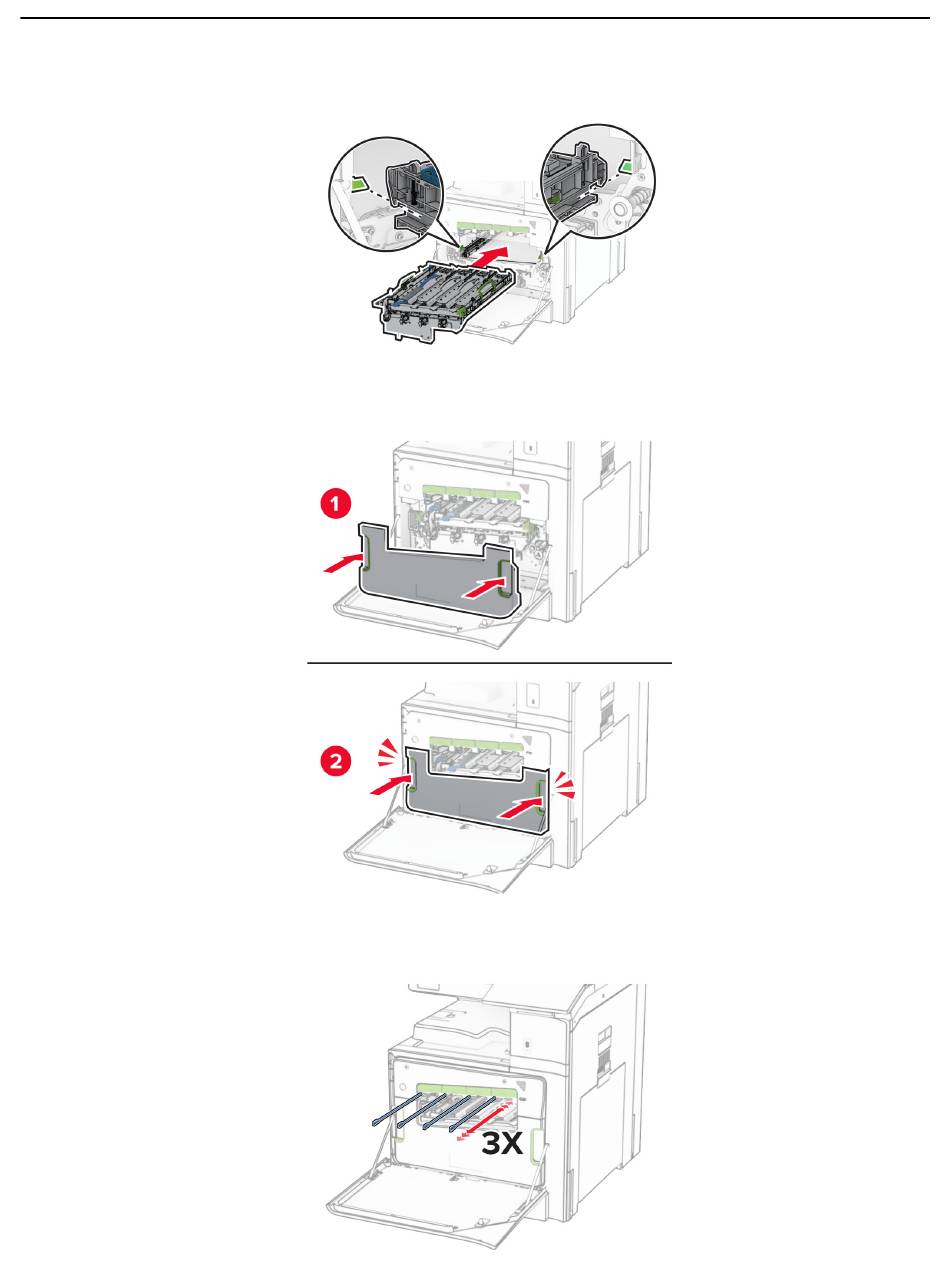 1

2

3X