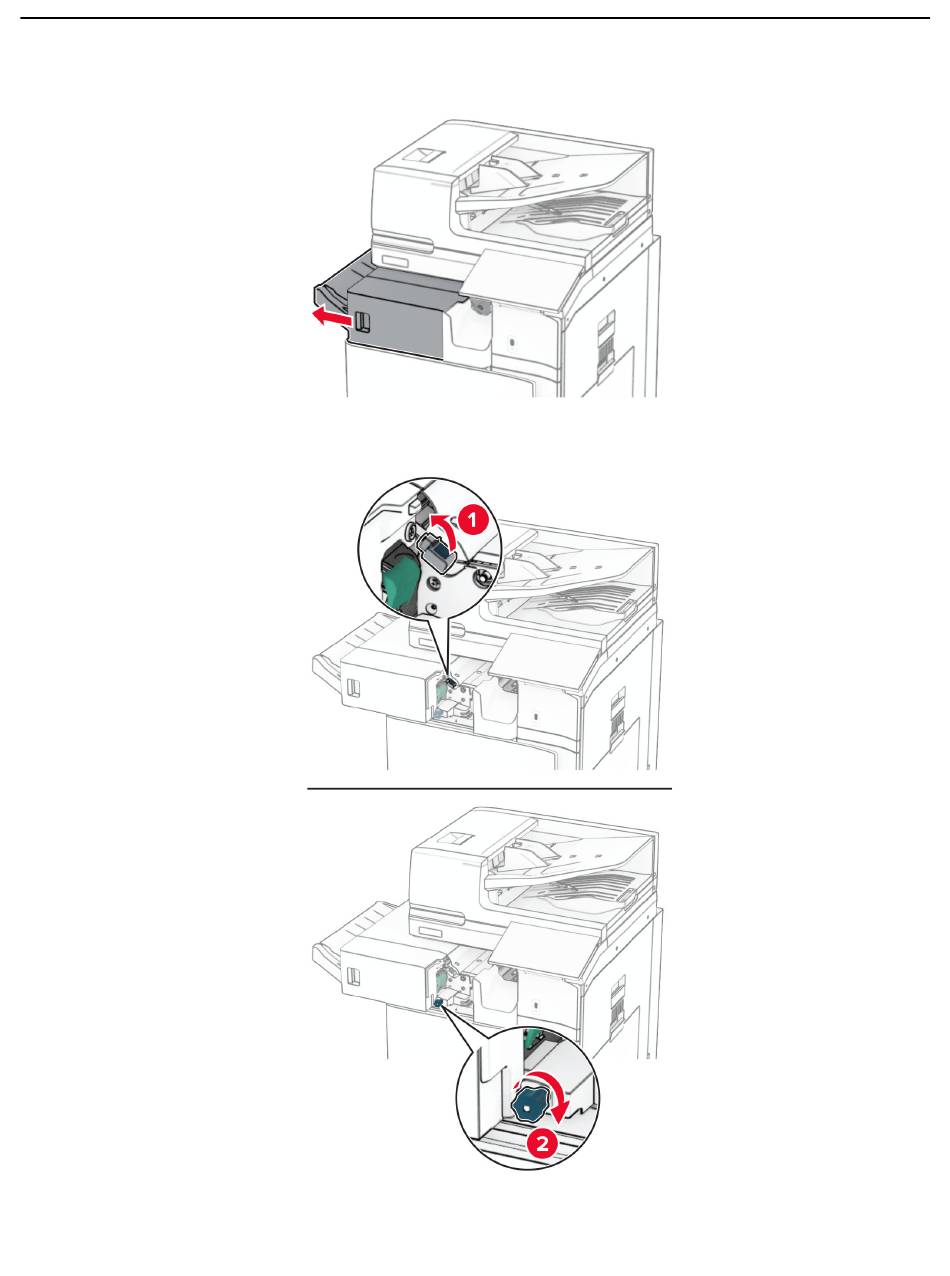 1

2