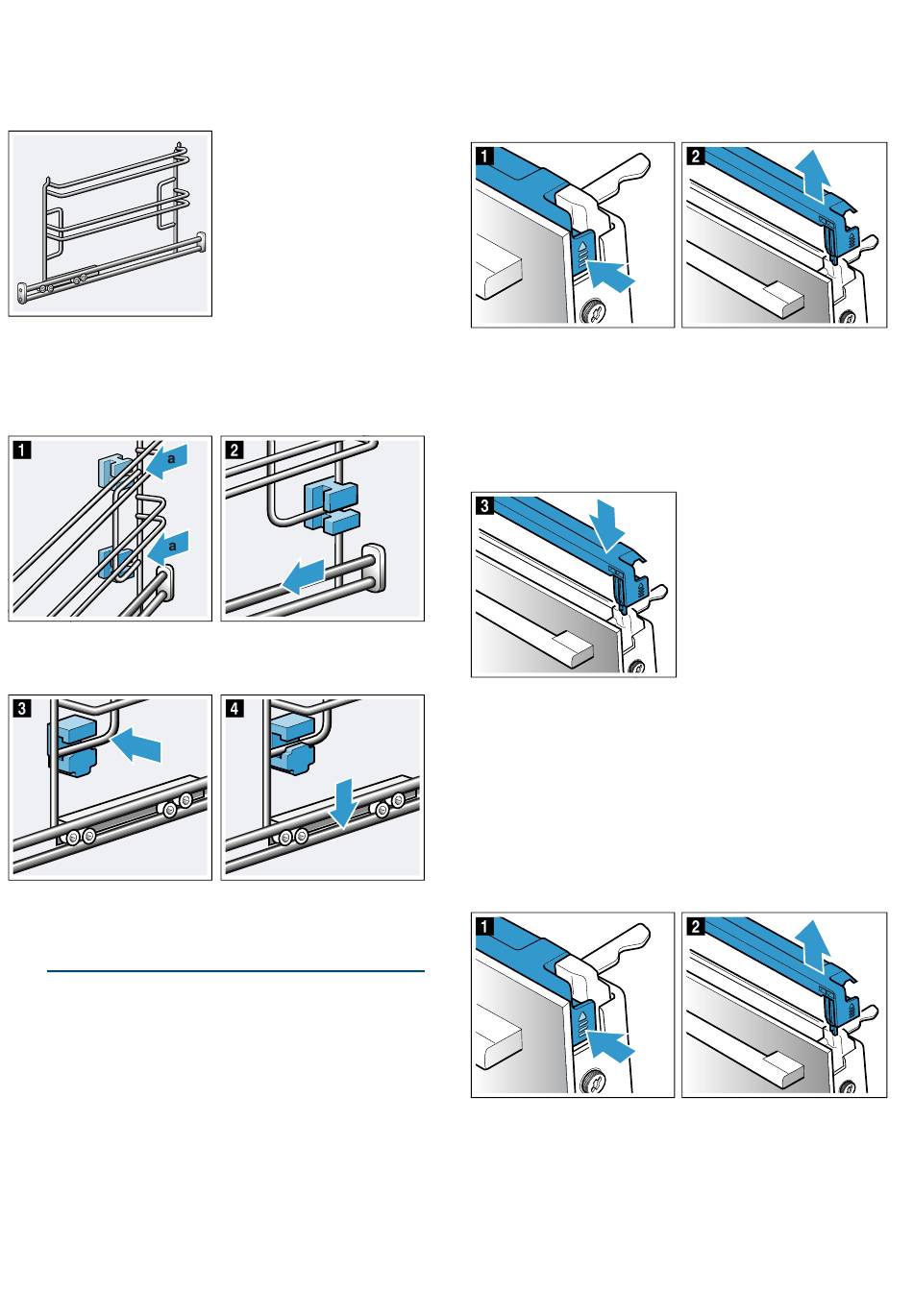 1

a

a

2

3

4

1

2

3

1

2