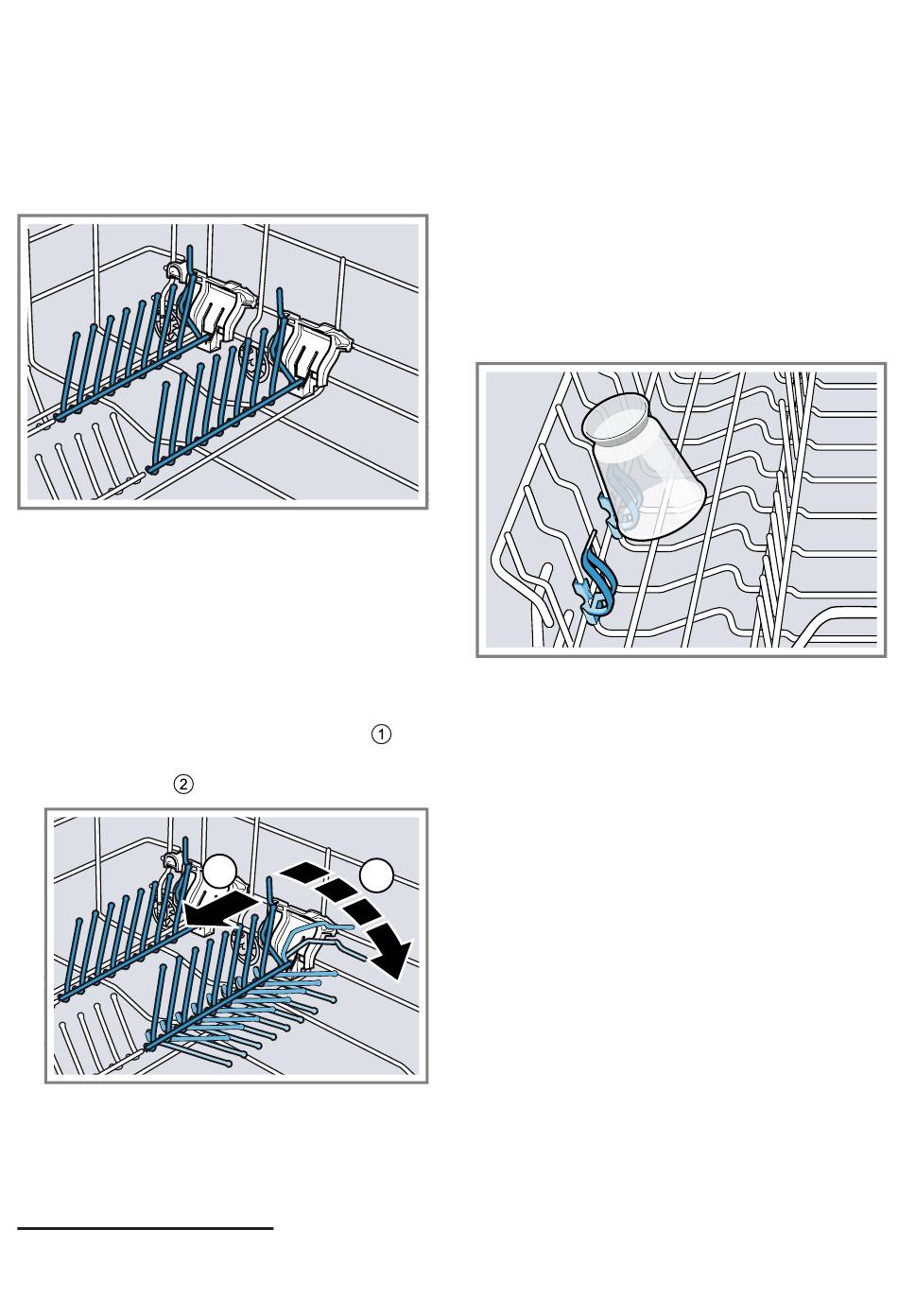 ①

②