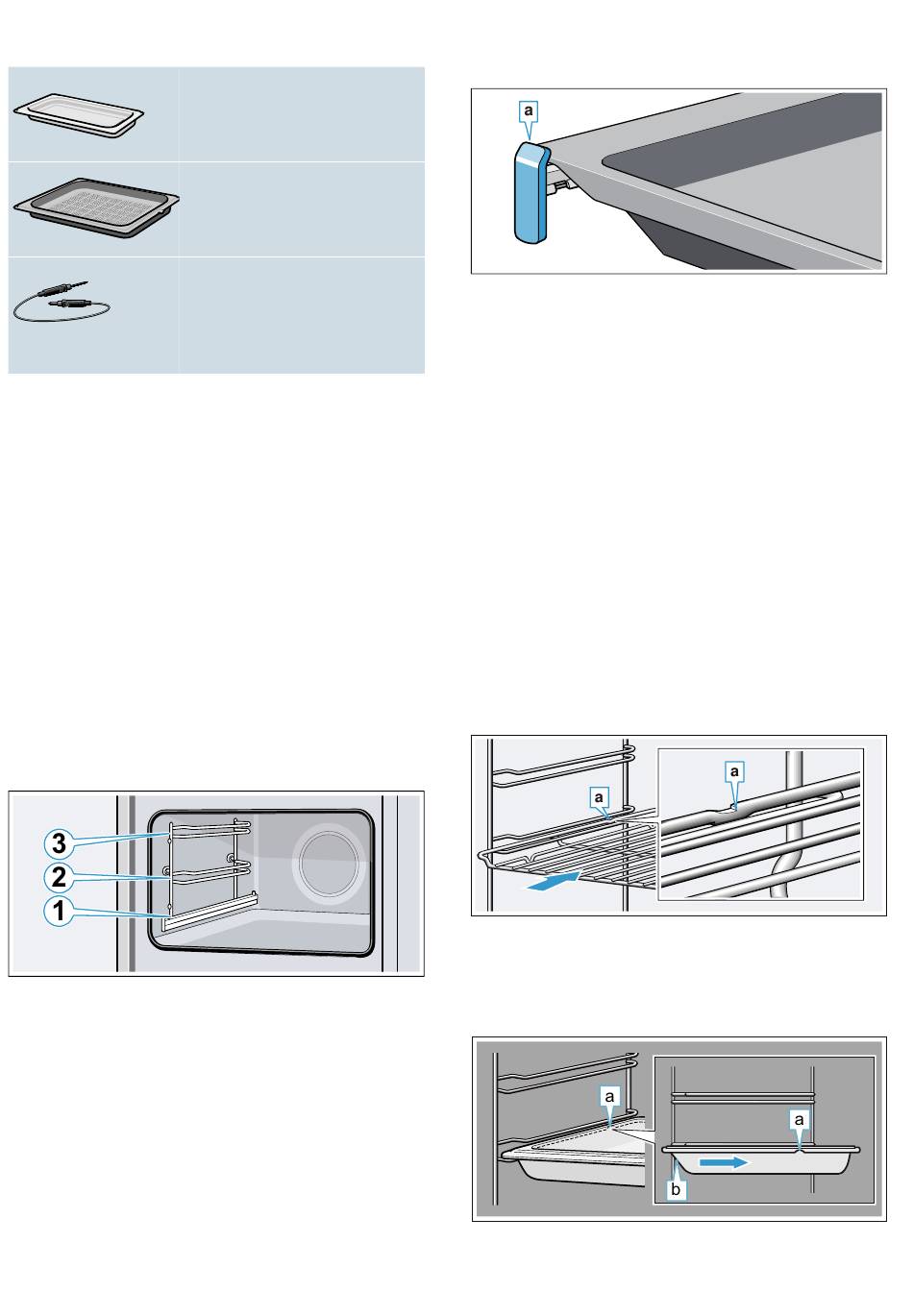 a

3
2
1

a
a

a
a
b