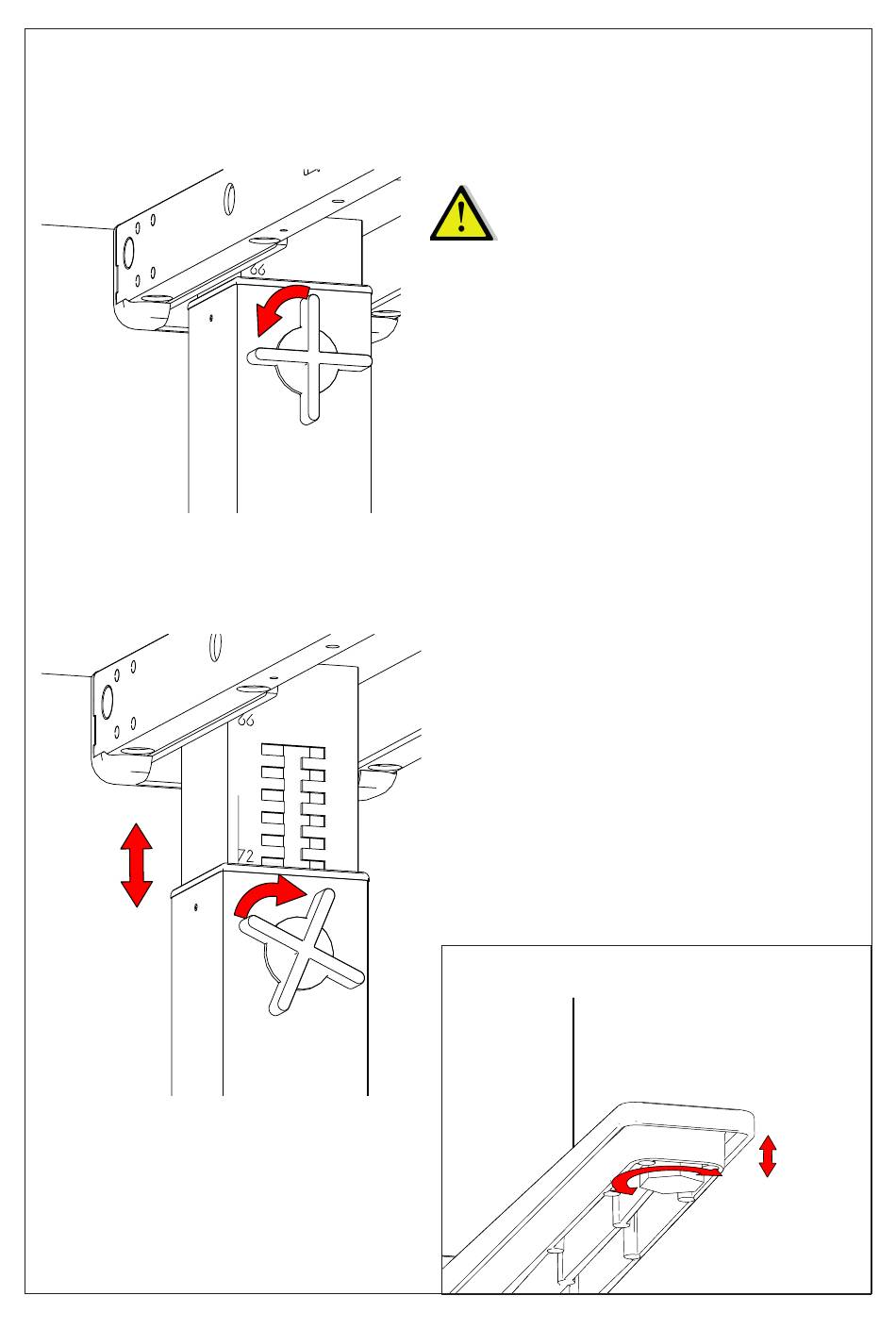 66

66

72