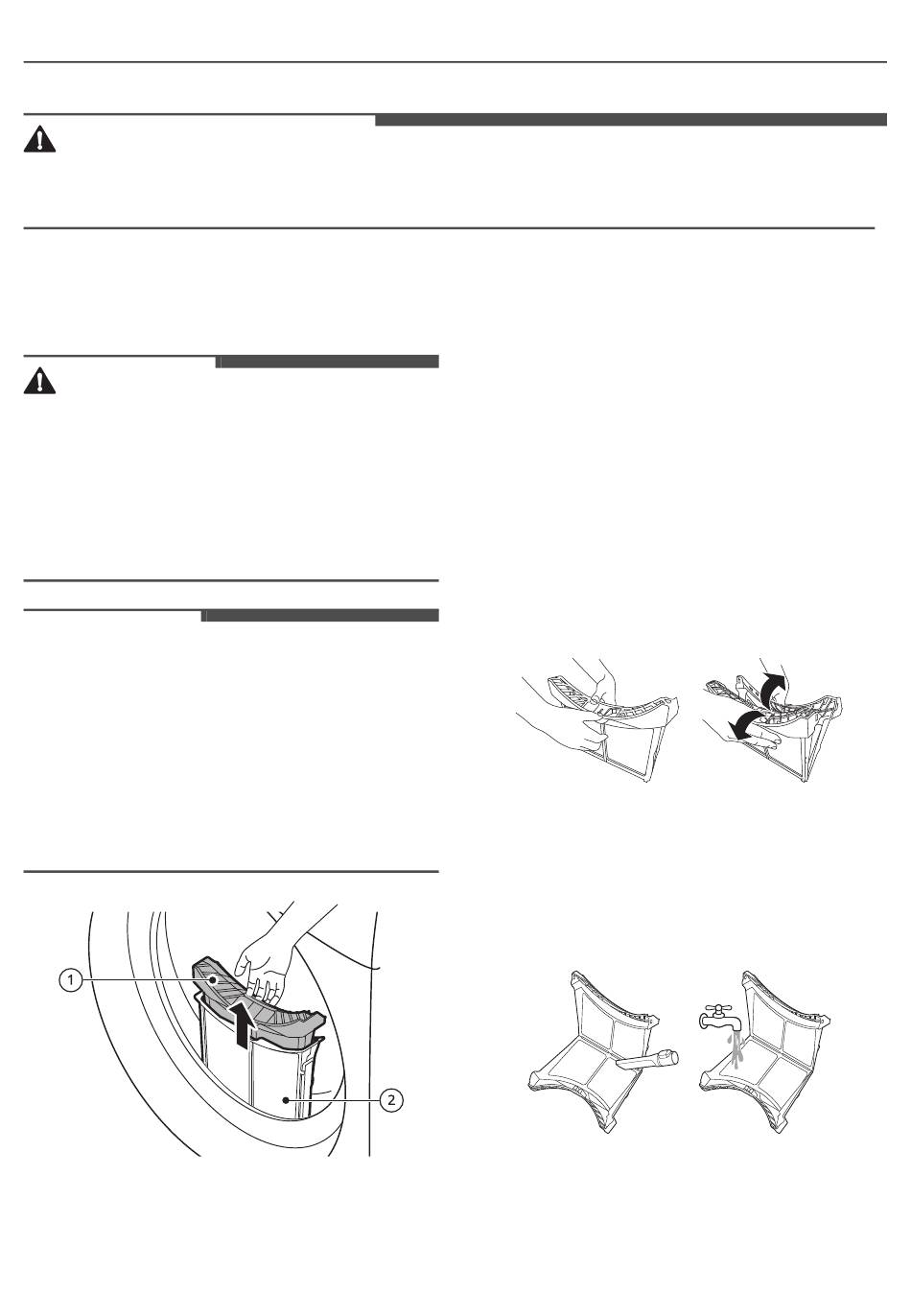 1

2