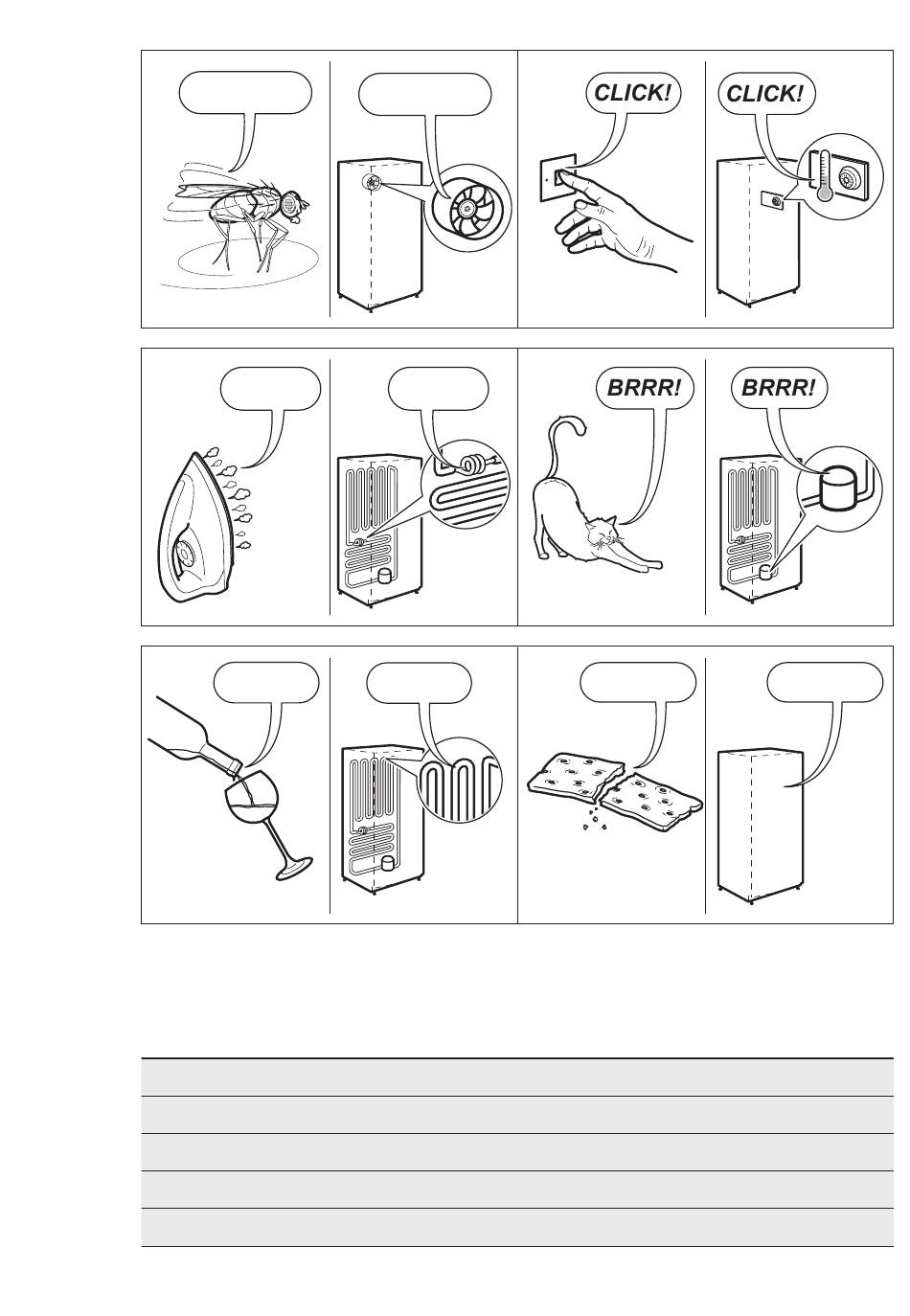 CLICK!

CLICK!

BRRR!

BRRR!