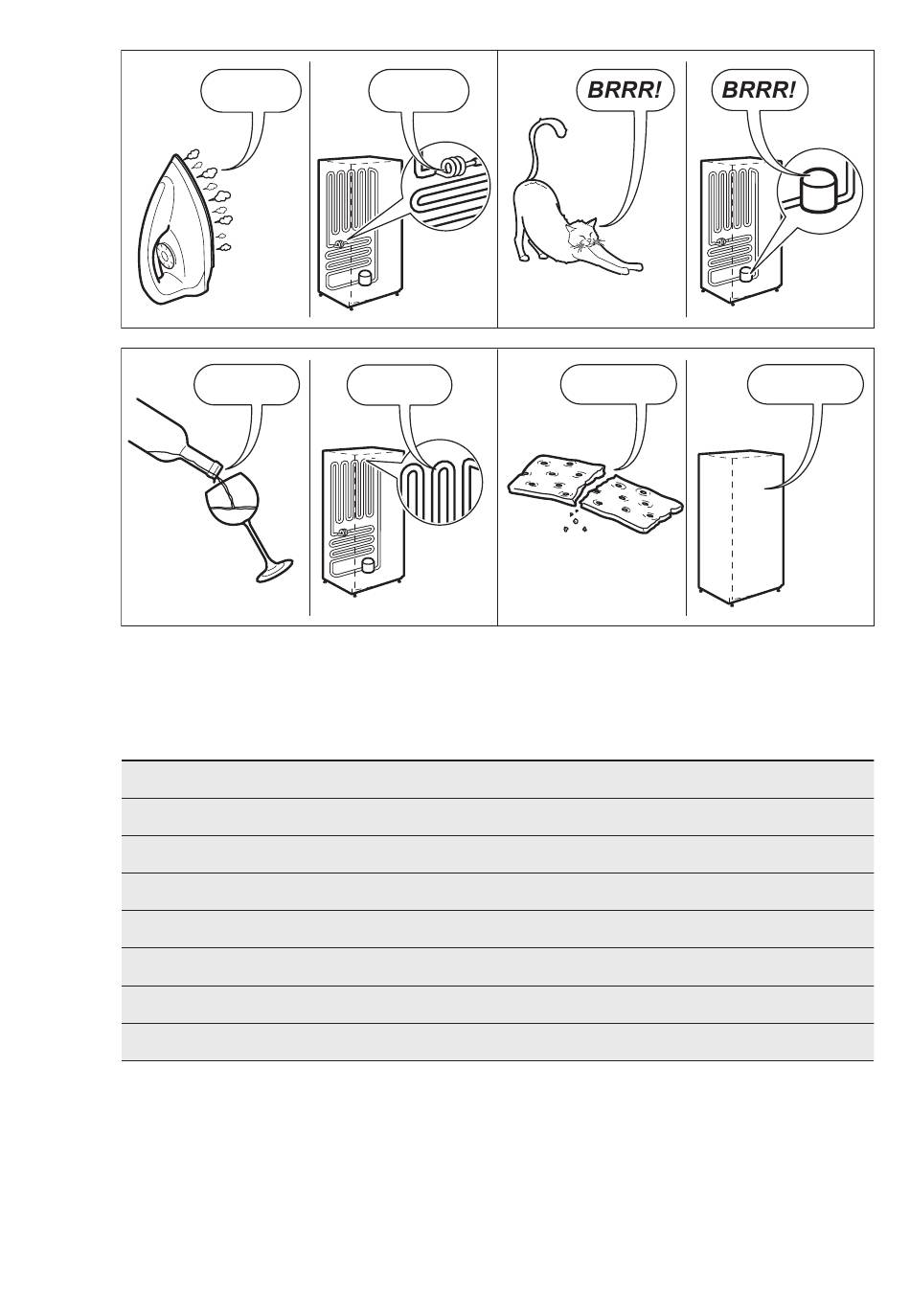 BRRR!

BRRR!