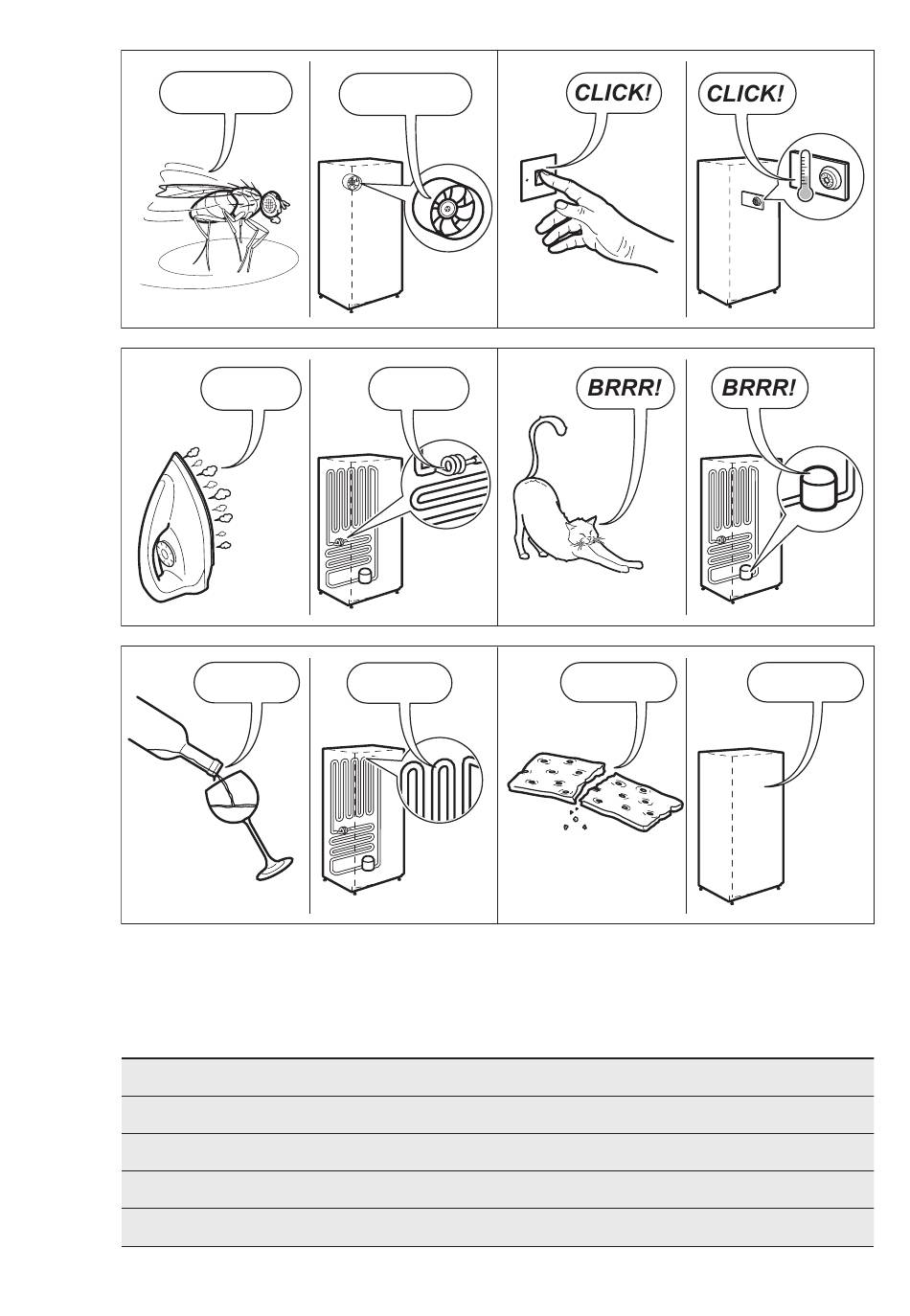 CLICK! CLICK!

BRRR! BRRR!