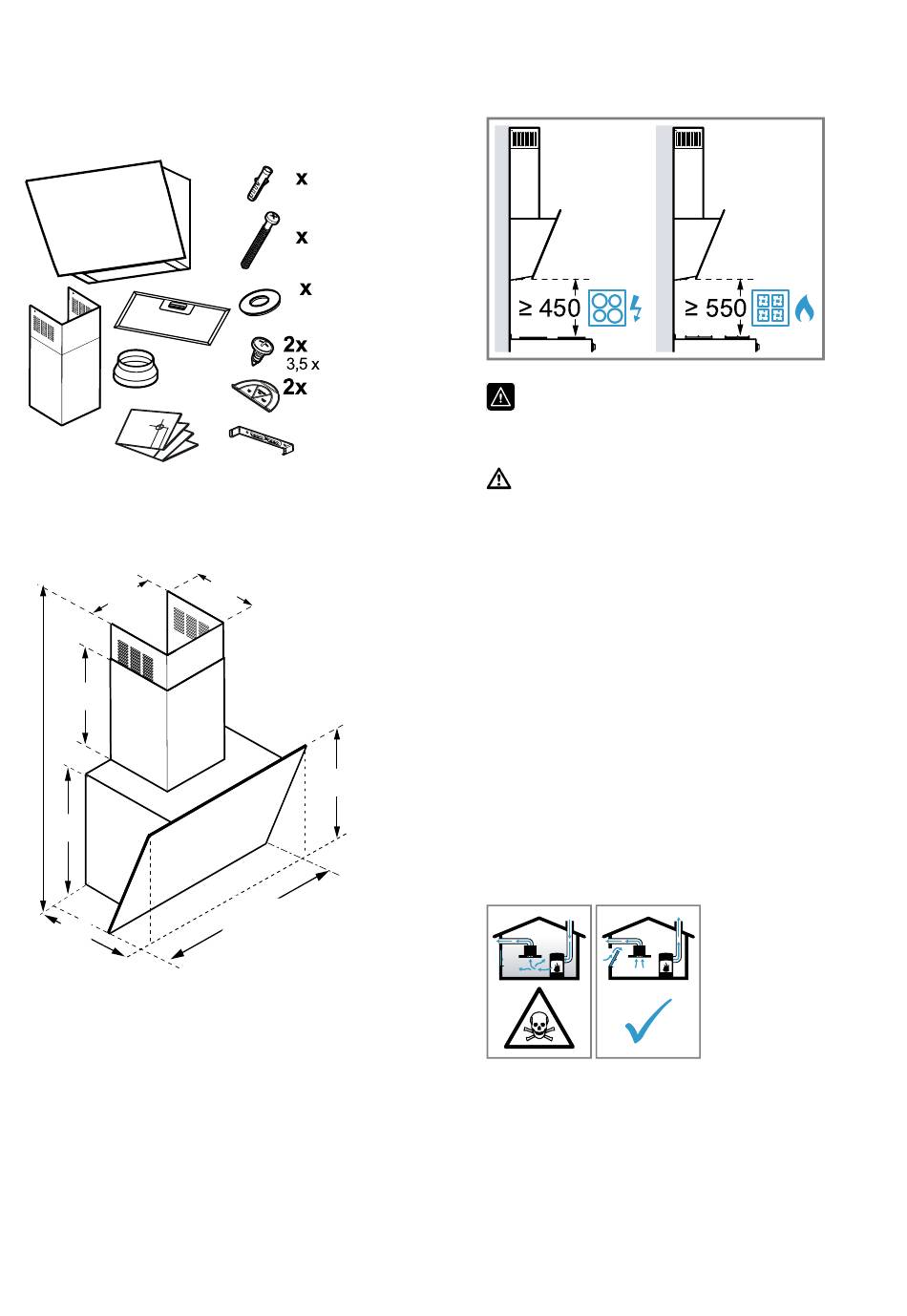 x
x
x
2x
3,5 x
2x

≥ 450
≥ 550