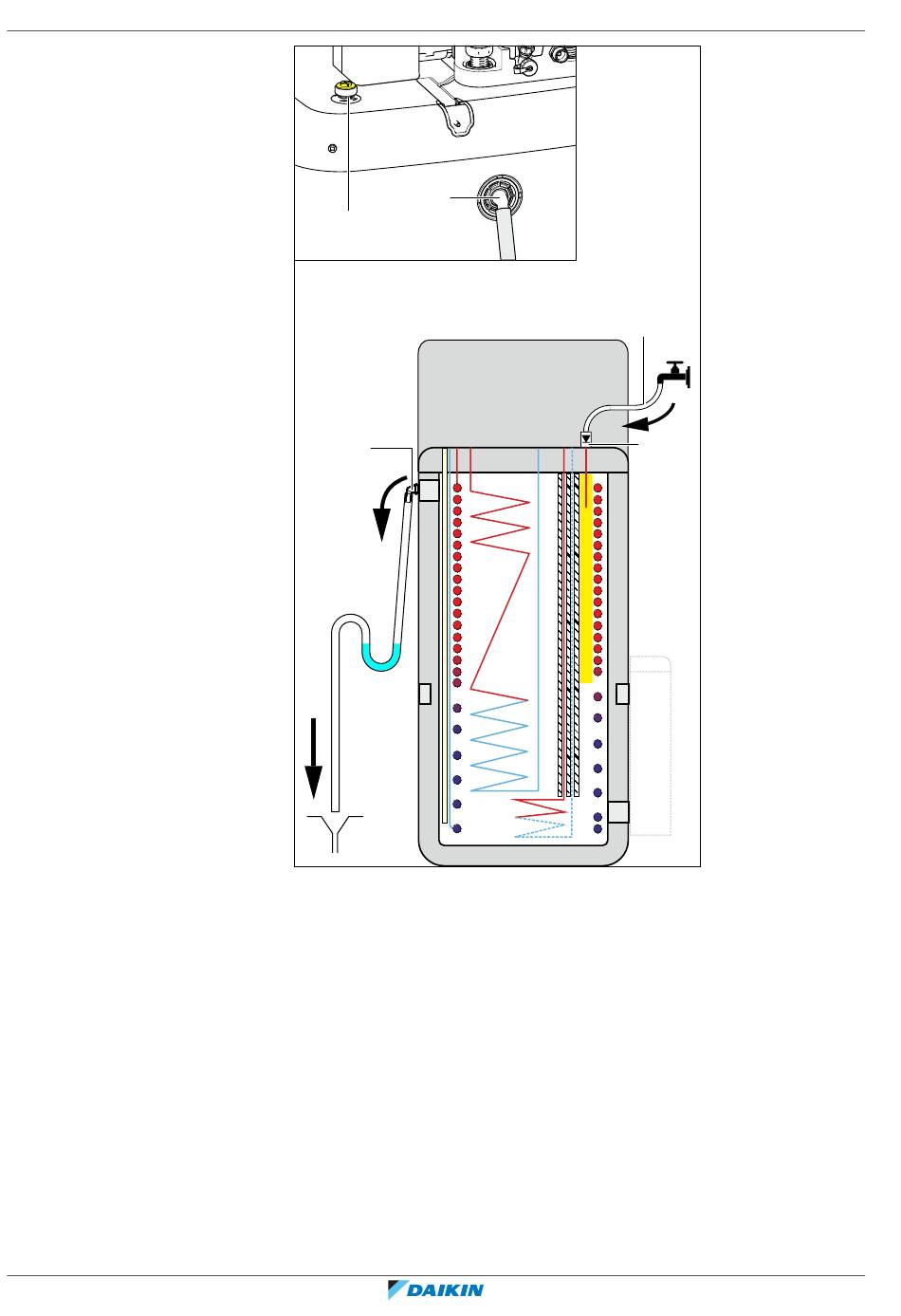 DAIKIN