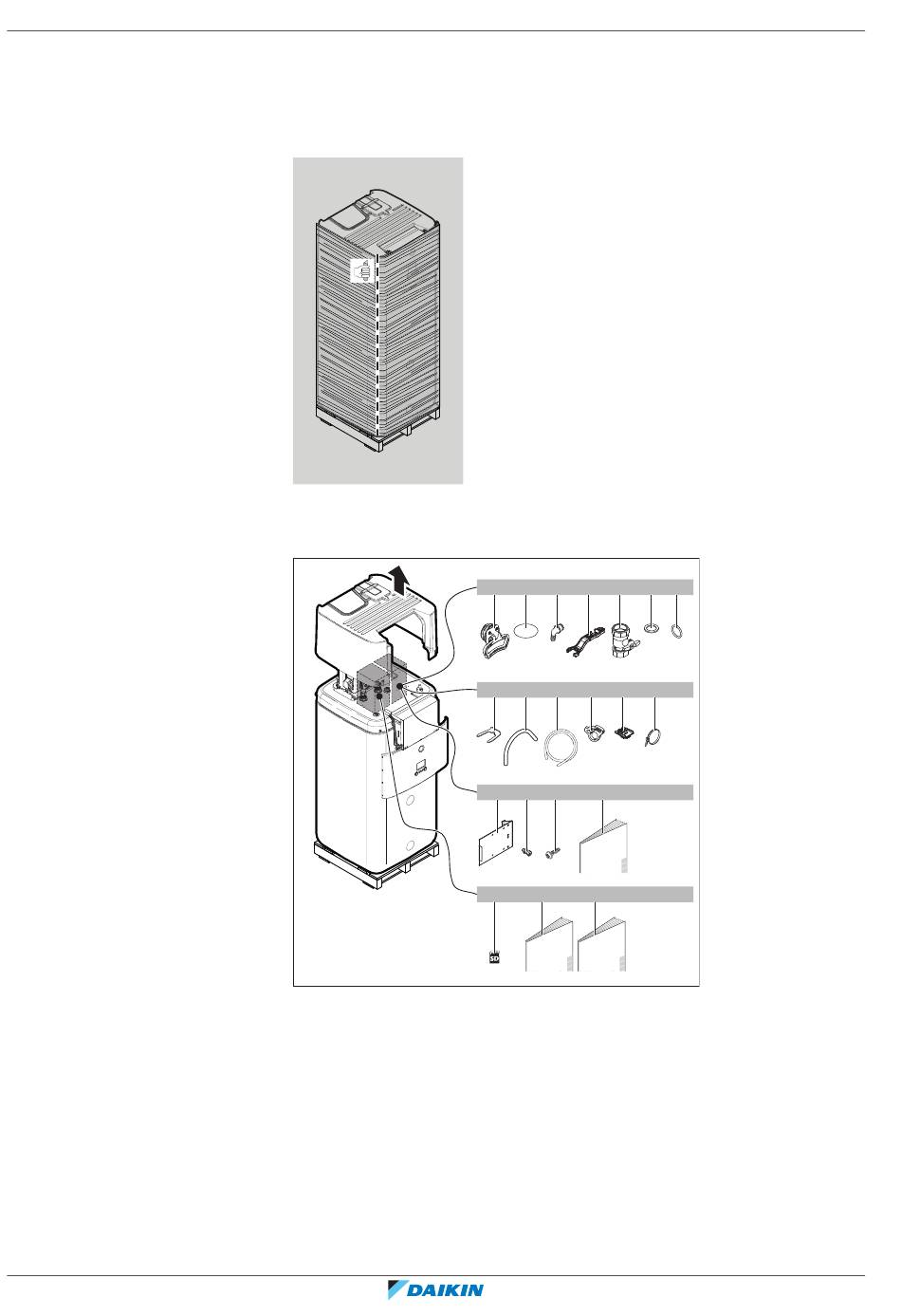 SD

DAIKIN