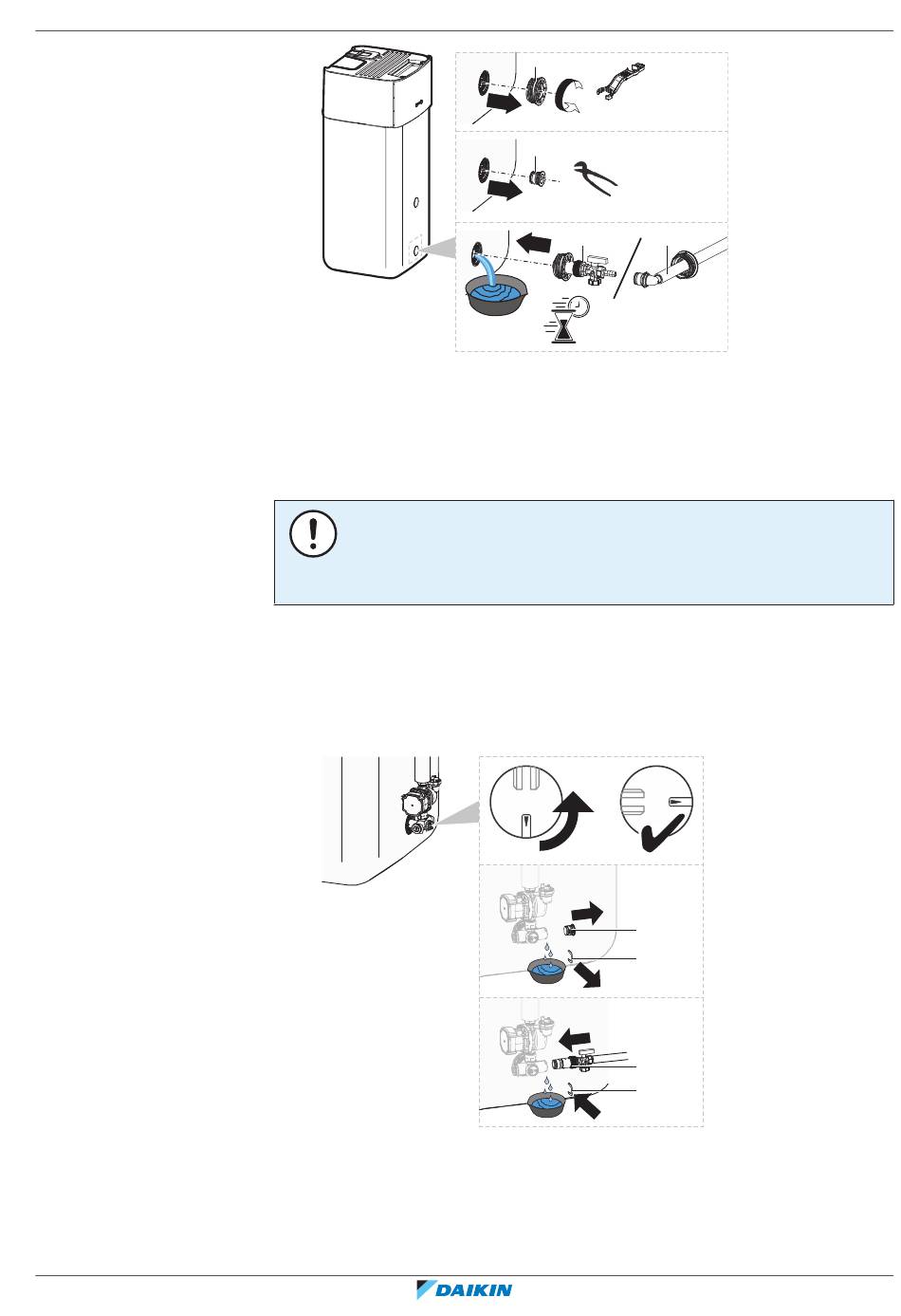 DAIKIN