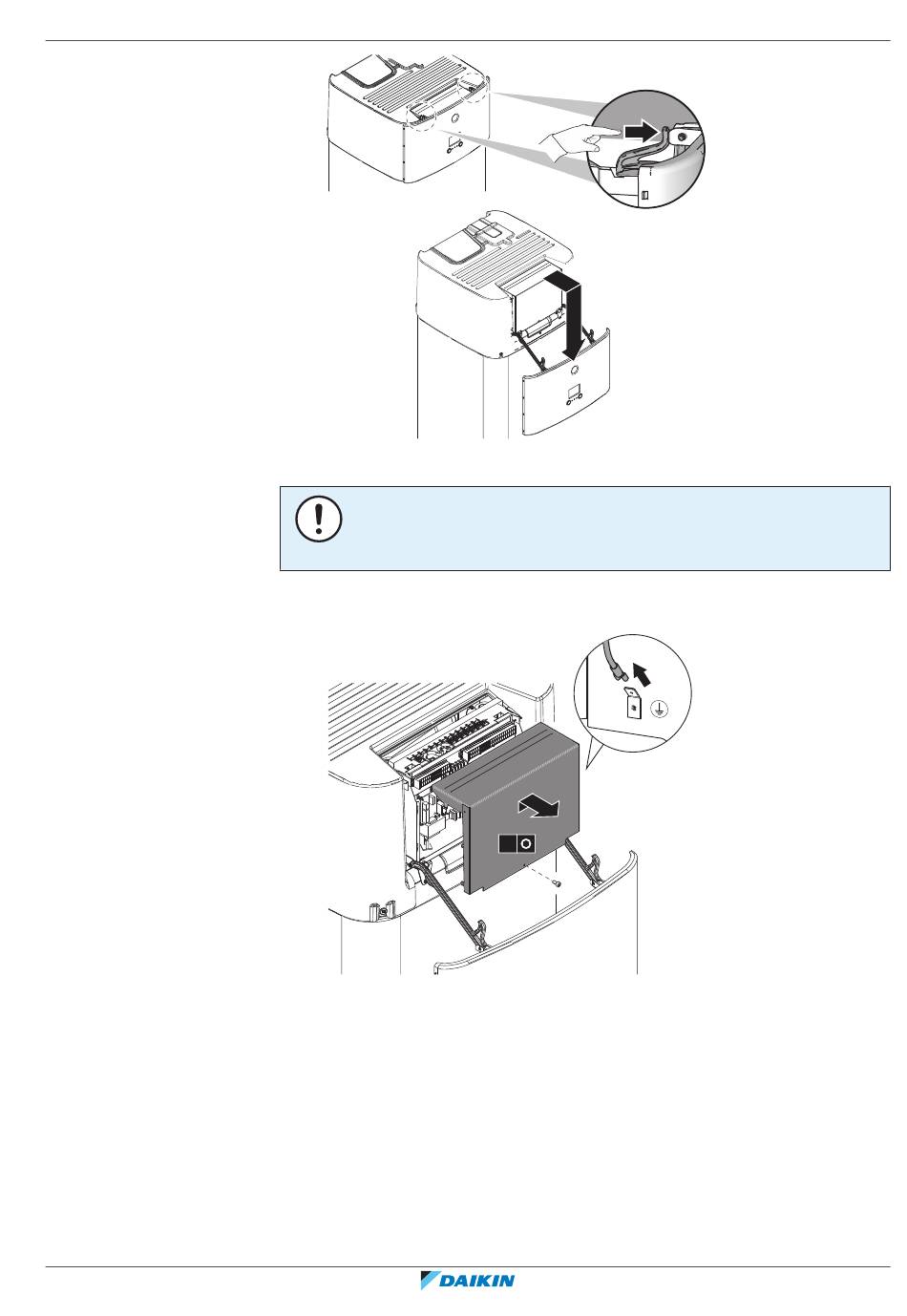 DAIKIN