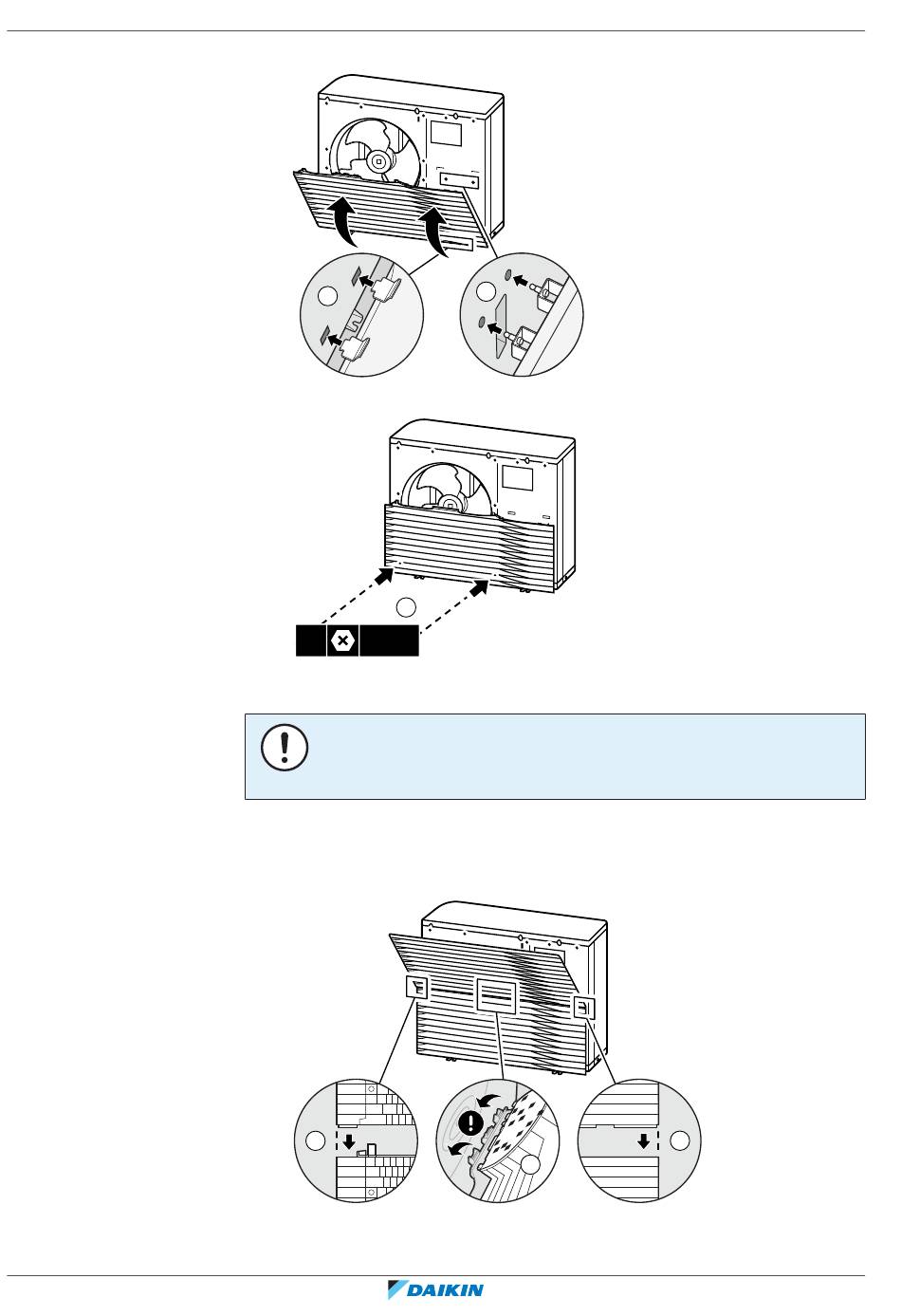 DAIKIN